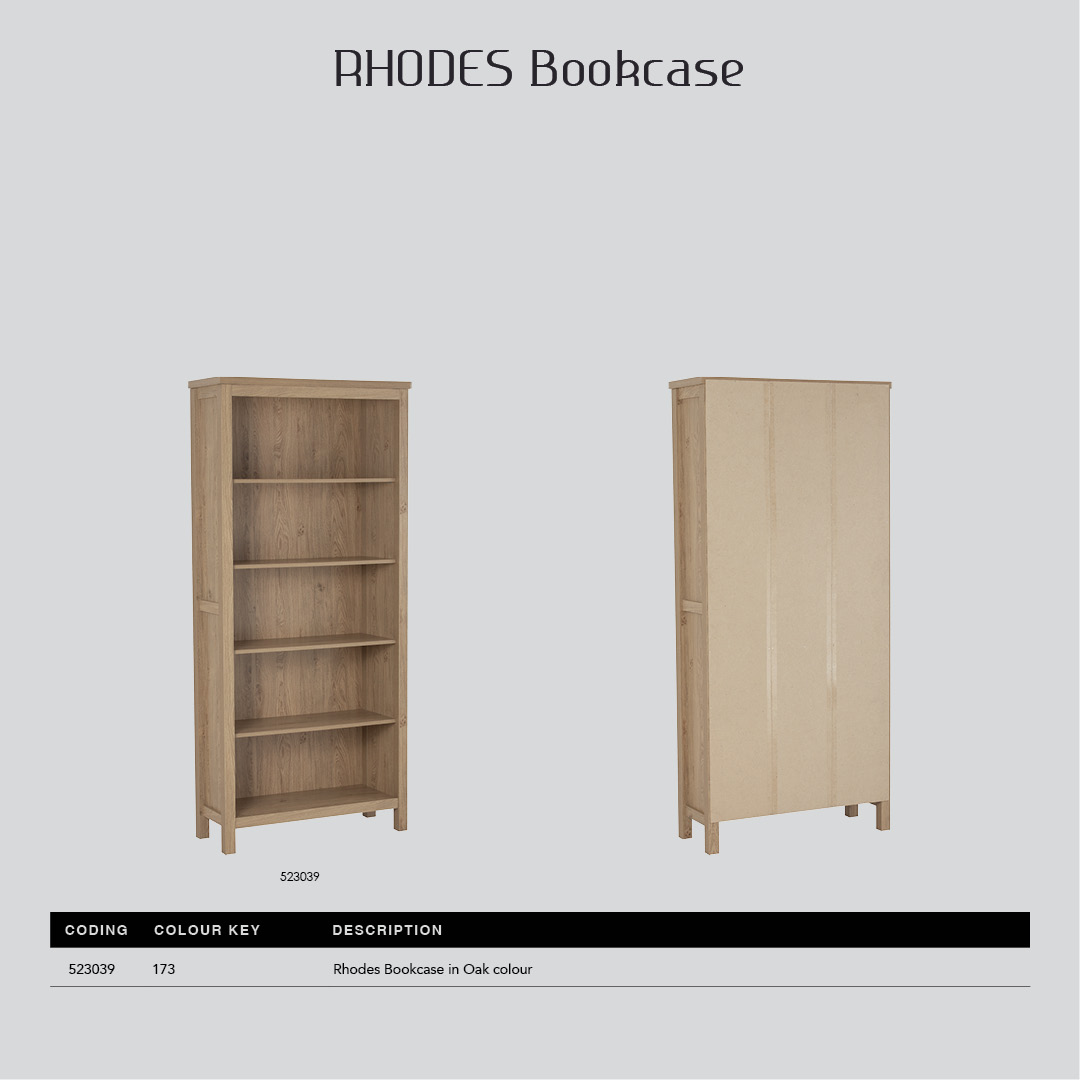 RHODES Bookcase

523039

| CODING | COLOUR KEY | DESCRIPTION |
|---|---|---|
| 523039 | 173 | Rhodes Bookcase in Oak colour |