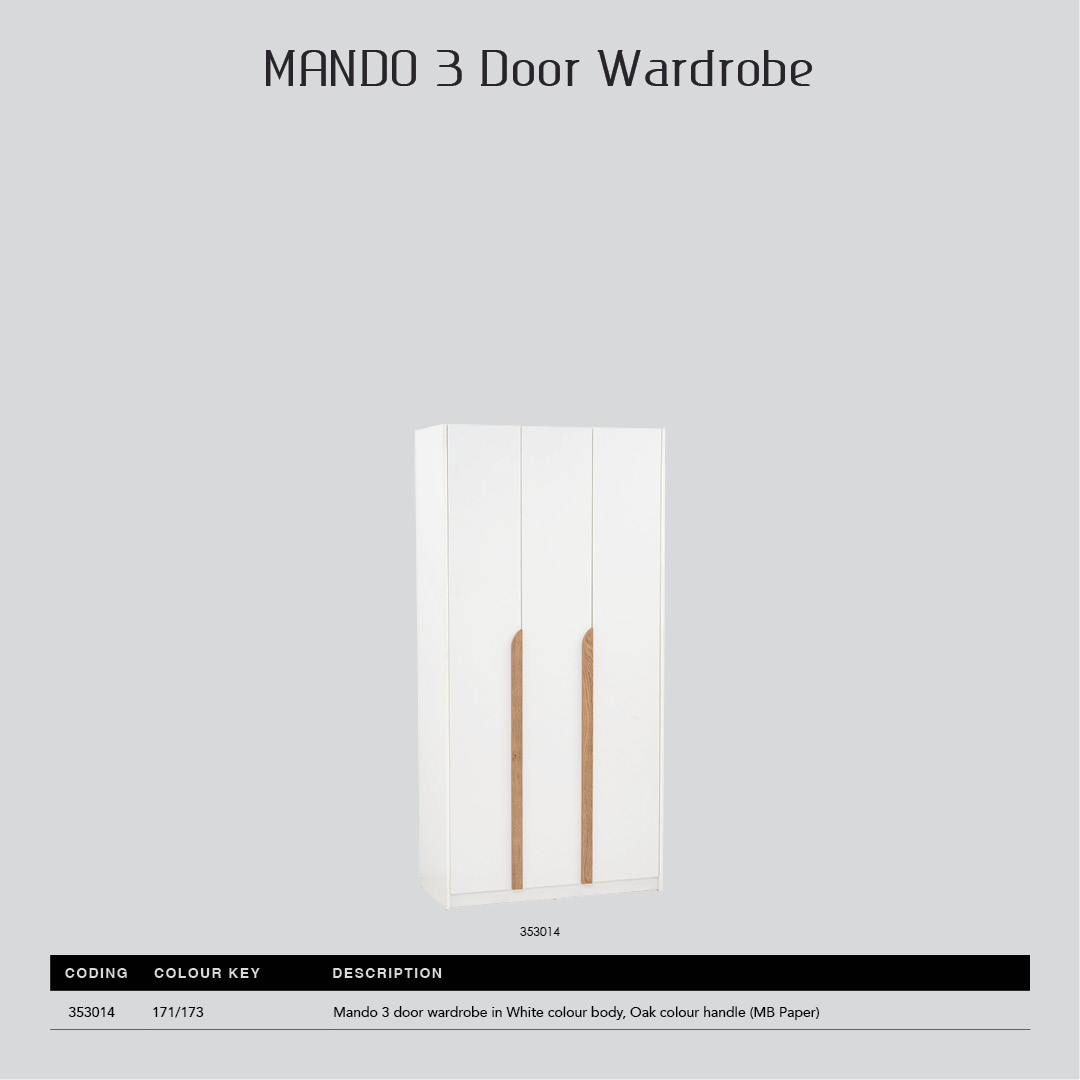 MANDO 3 Door Wardrobe

353014

| CODING | COLOUR KEY | DESCRIPTION |
|---|---|---|
| 353014 | 171/173 | Mando 3 door wardrobe in White colour body, Oak colour handle (MB Paper) |