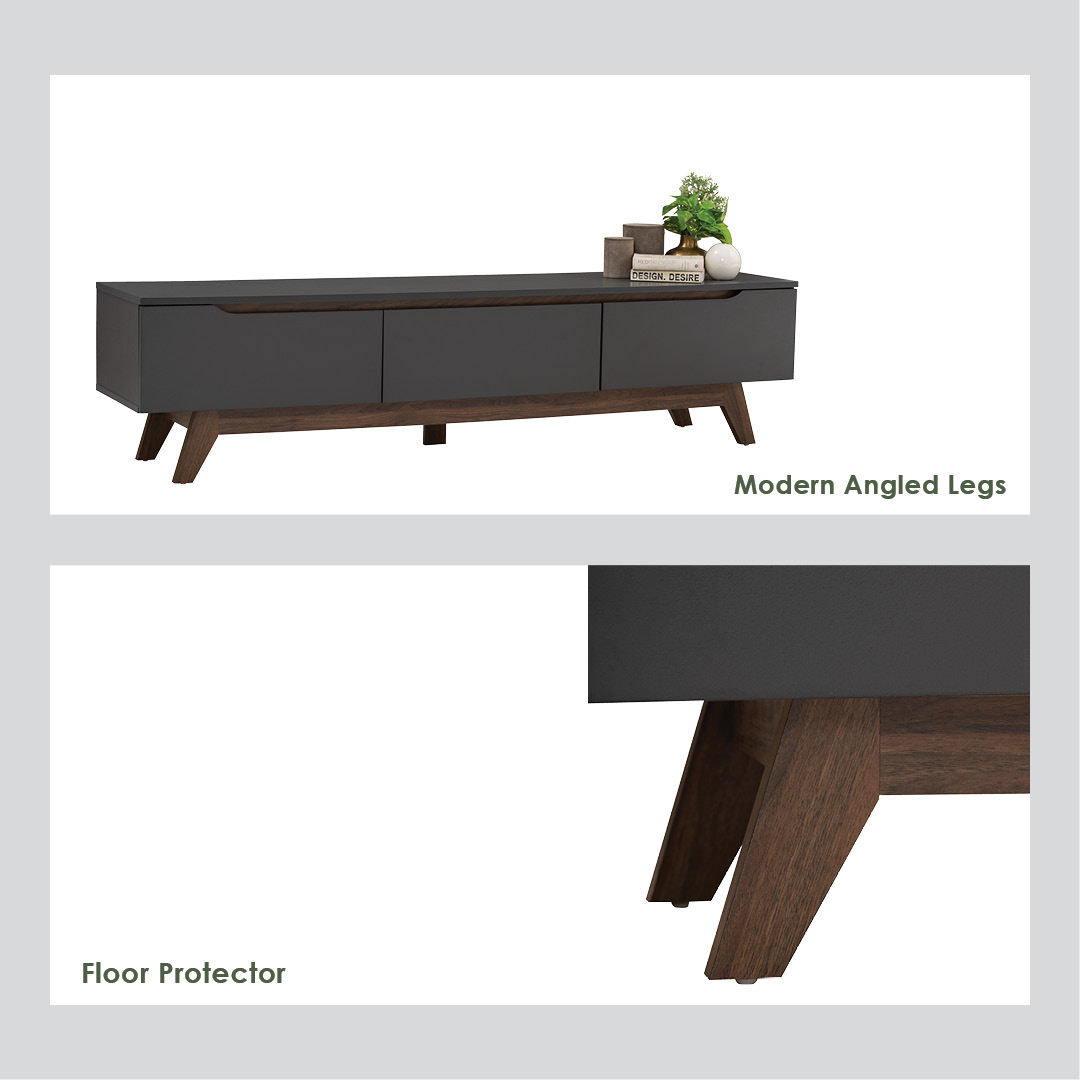 DESIGN. DESIRE

Modern Angled Legs

Floor Protector