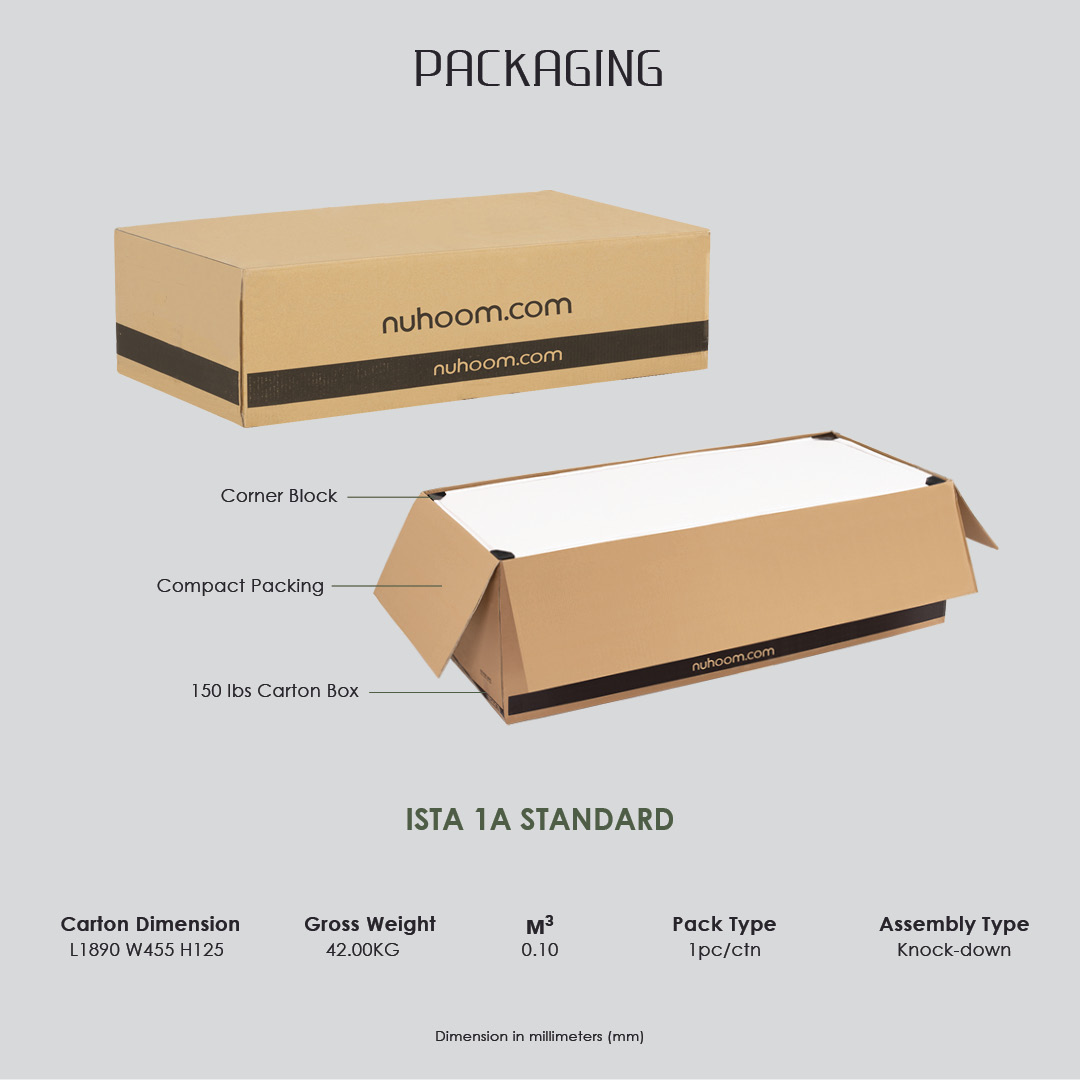 PACKAGING

nuhoom.com

nuhoom.com

Corner Block

Compact Packing

150 lbs Carton Box

nuhoom.com

ISTA 1A STANDARD

| Carton Dimension | Gross Weight | $M^3$ | Pack Type | Assembly Type |
|---|---|---|---|---|
| L1890 W455 H125 | 42.00KG | 0.10 | 1pc/ctn | Knock-down |

Dimension in millimeters (mm)