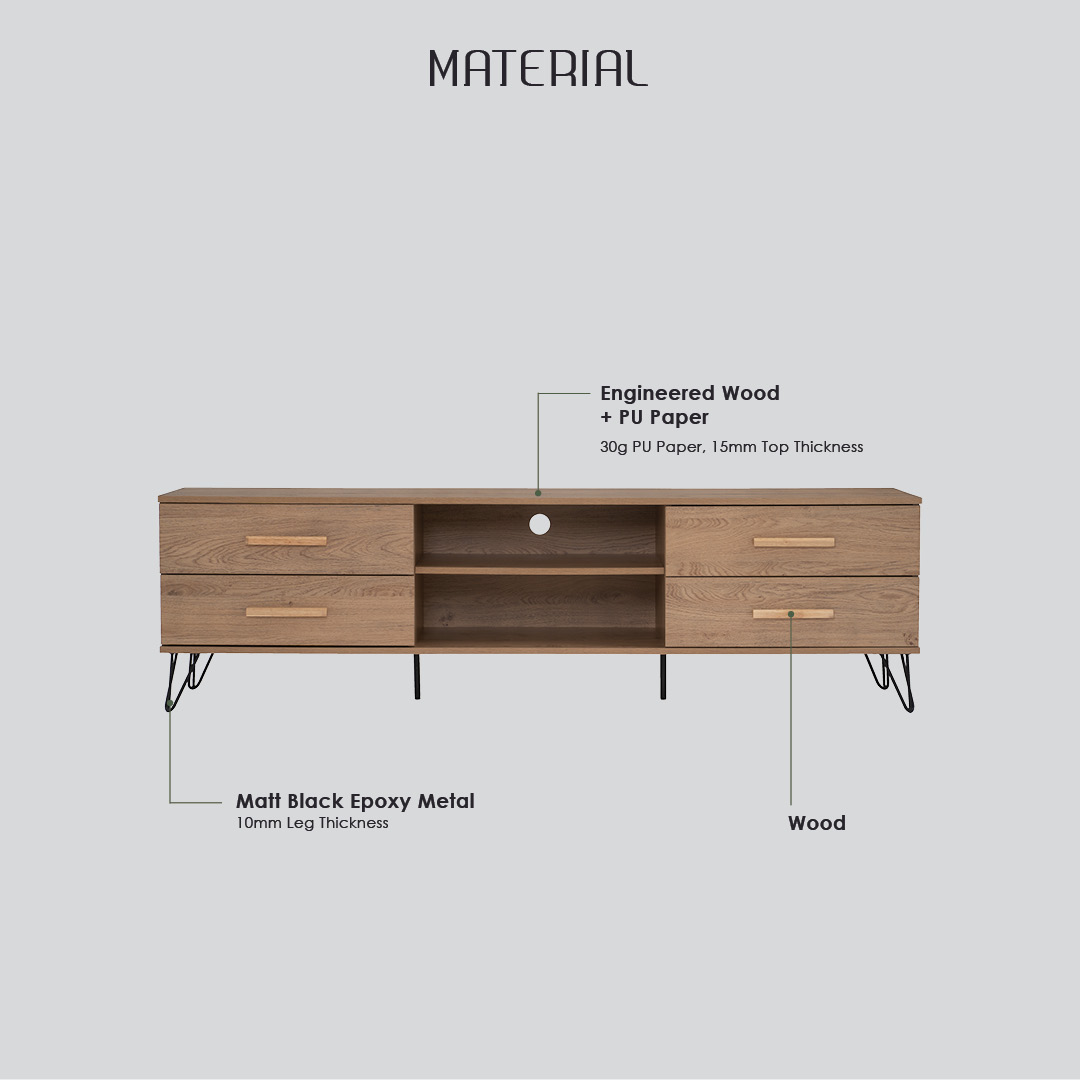 MATERIAL

Engineered Wood
+ PU Paper
30g PU Paper, 15mm Top Thickness

Matt Black Epoxy Metal
10mm Leg Thickness

Wood