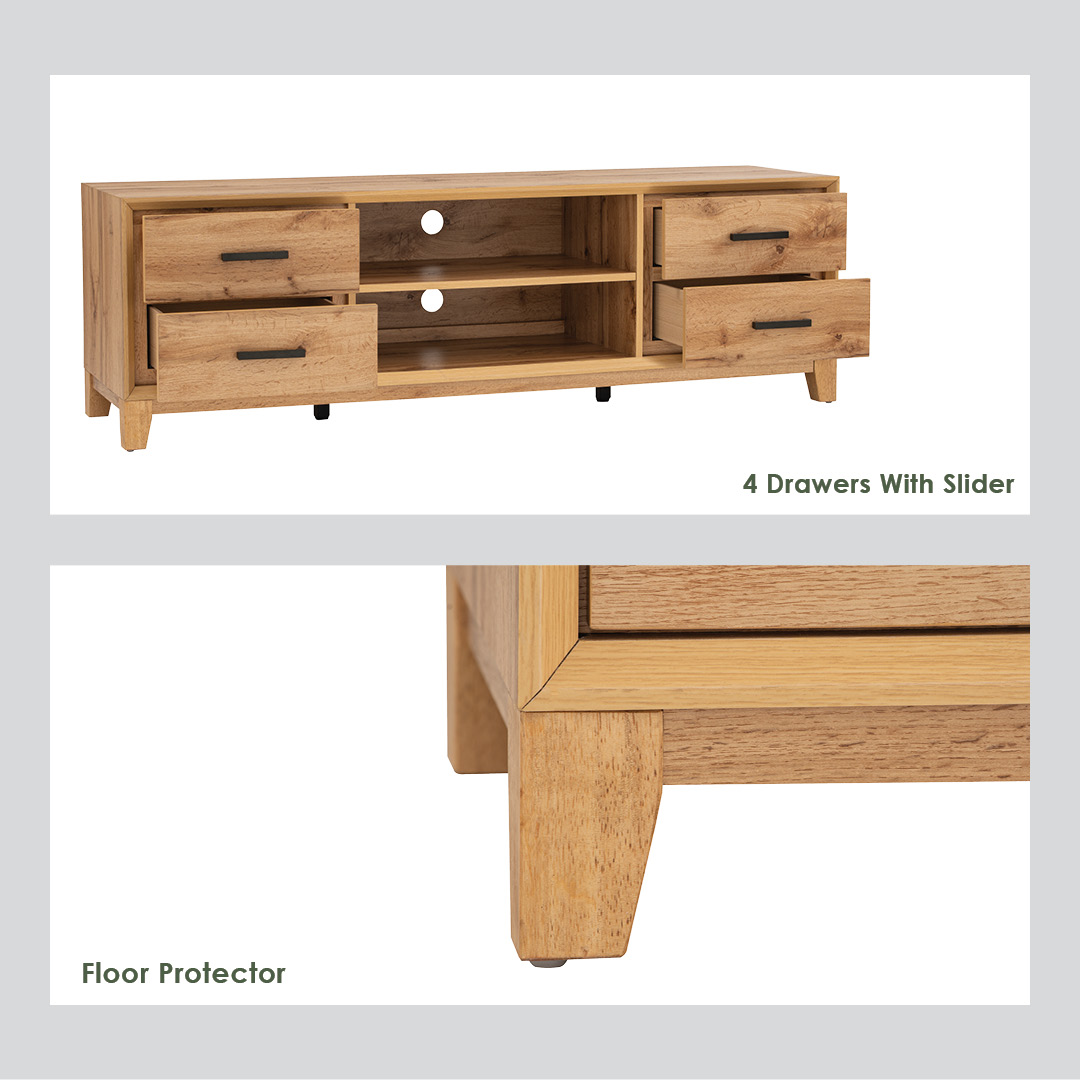 4 Drawers With Slider

Floor Protector