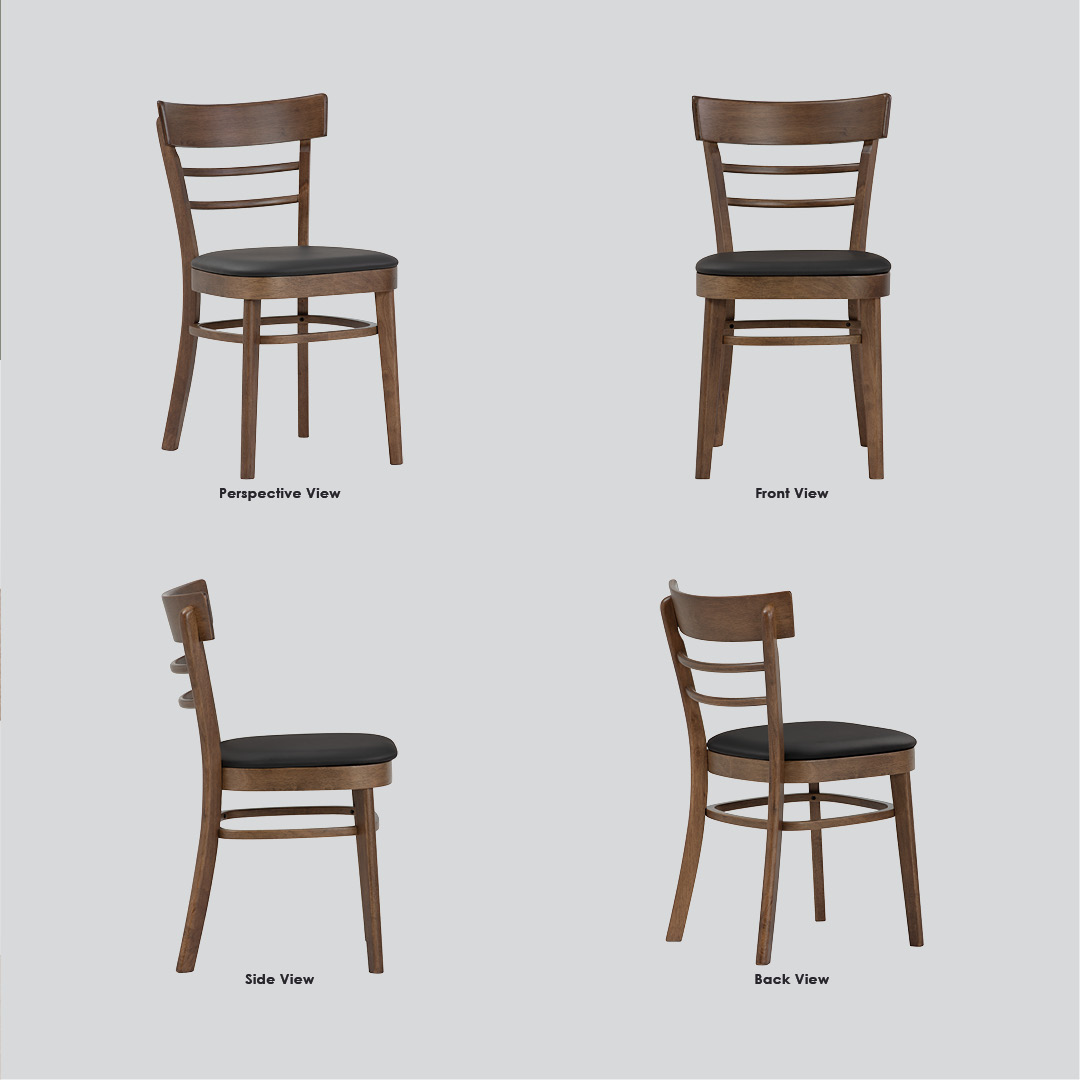 Perspective View

Front View

Side View

Back View