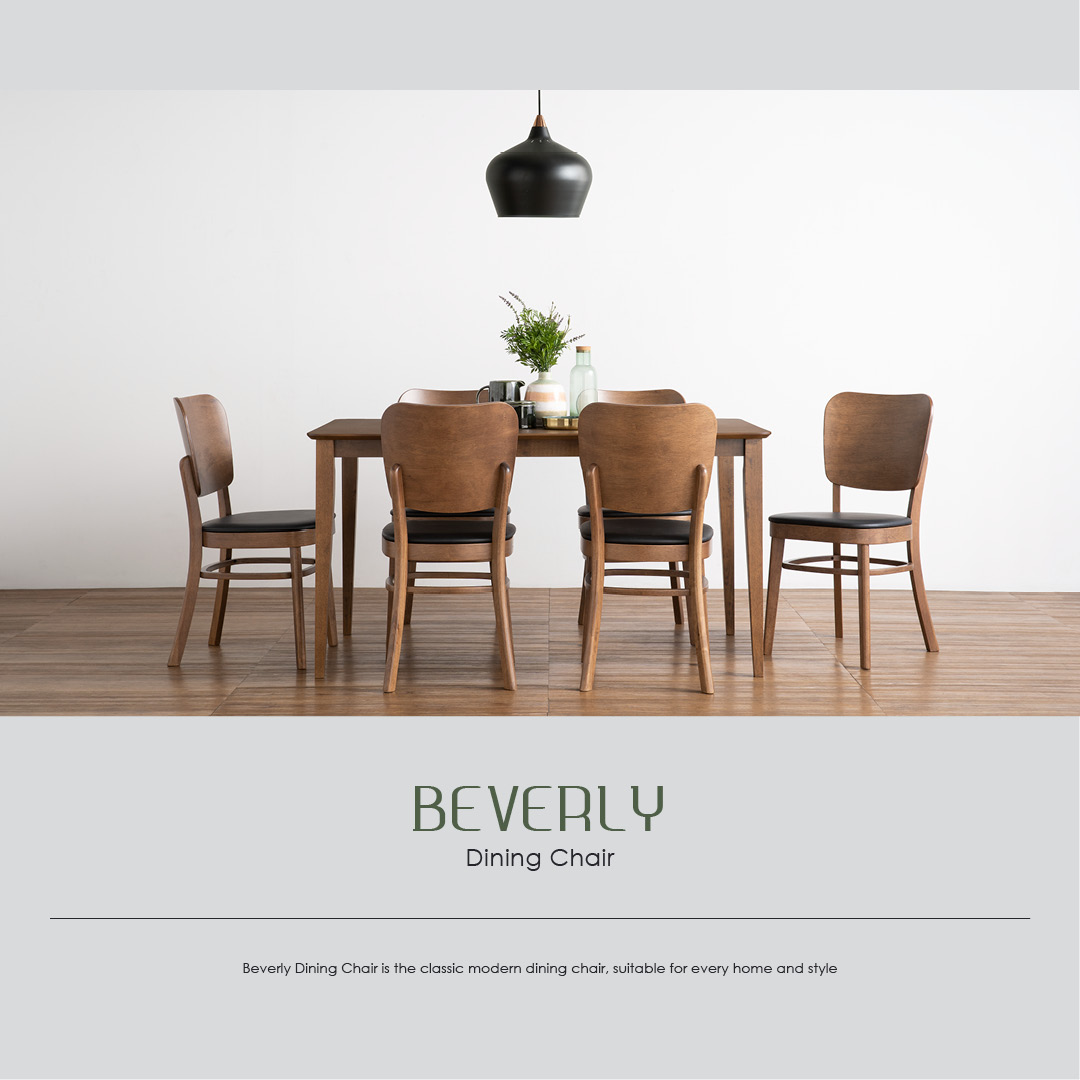 BEVERLY
Dining Chair

Beverly Dining Chair is the classic modern dining chair, suitable for every home and style