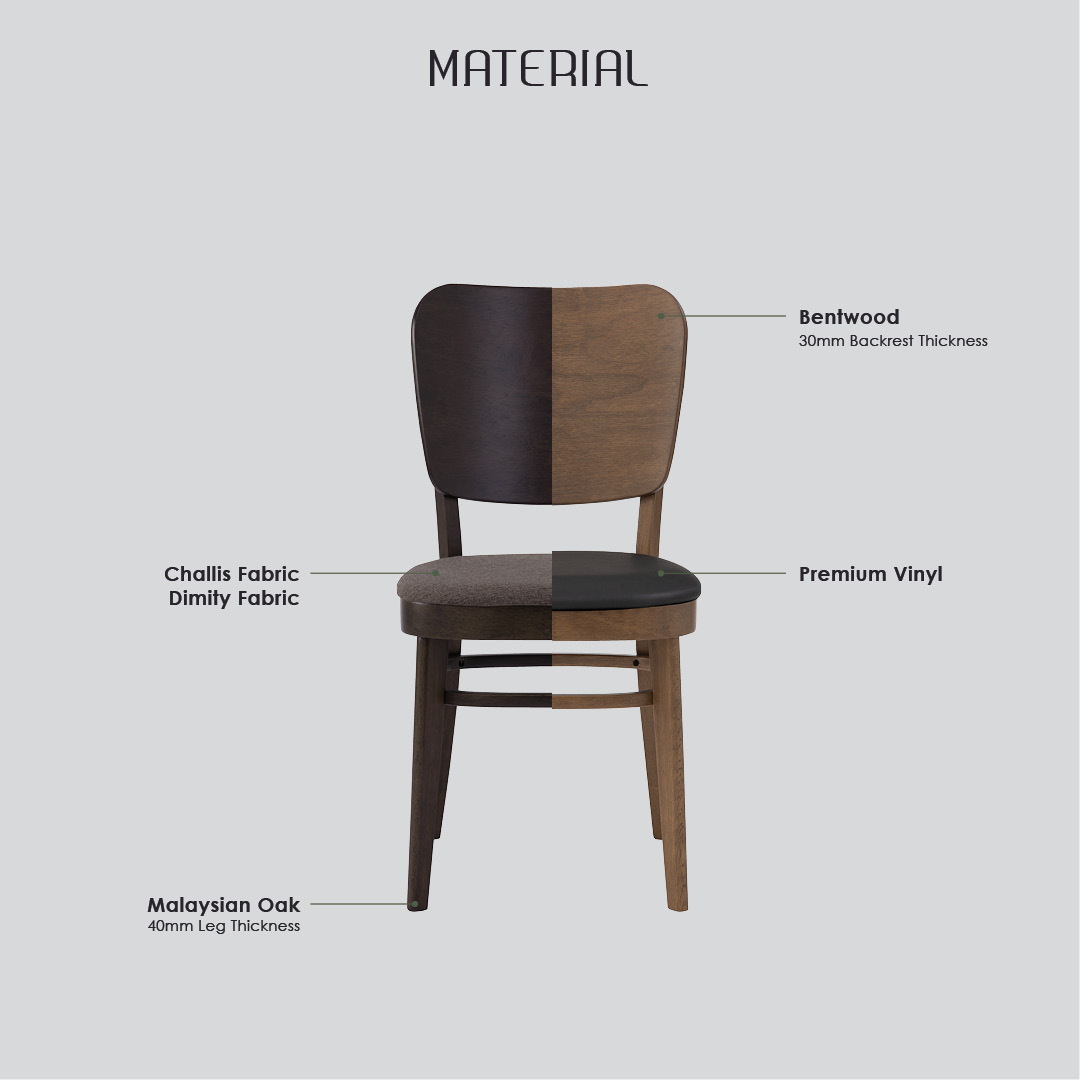 MATERIAL

Bentwood
30mm Backrest Thickness

Challis Fabric
Dimity Fabric

Premium Vinyl

Malaysian Oak
40mm Leg Thickness