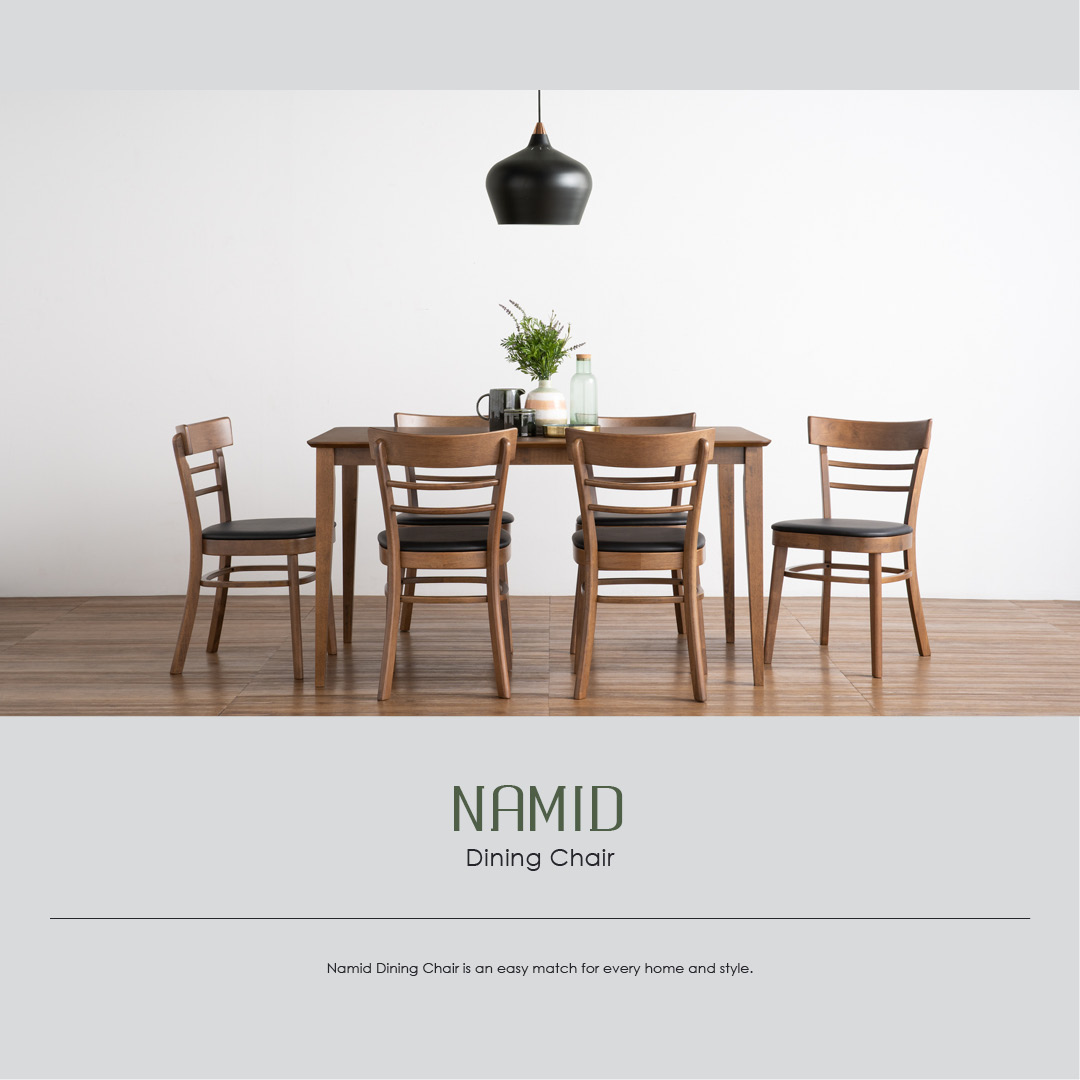 NAMID
Dining Chair

Namid Dining Chair is an easy match for every home and style.