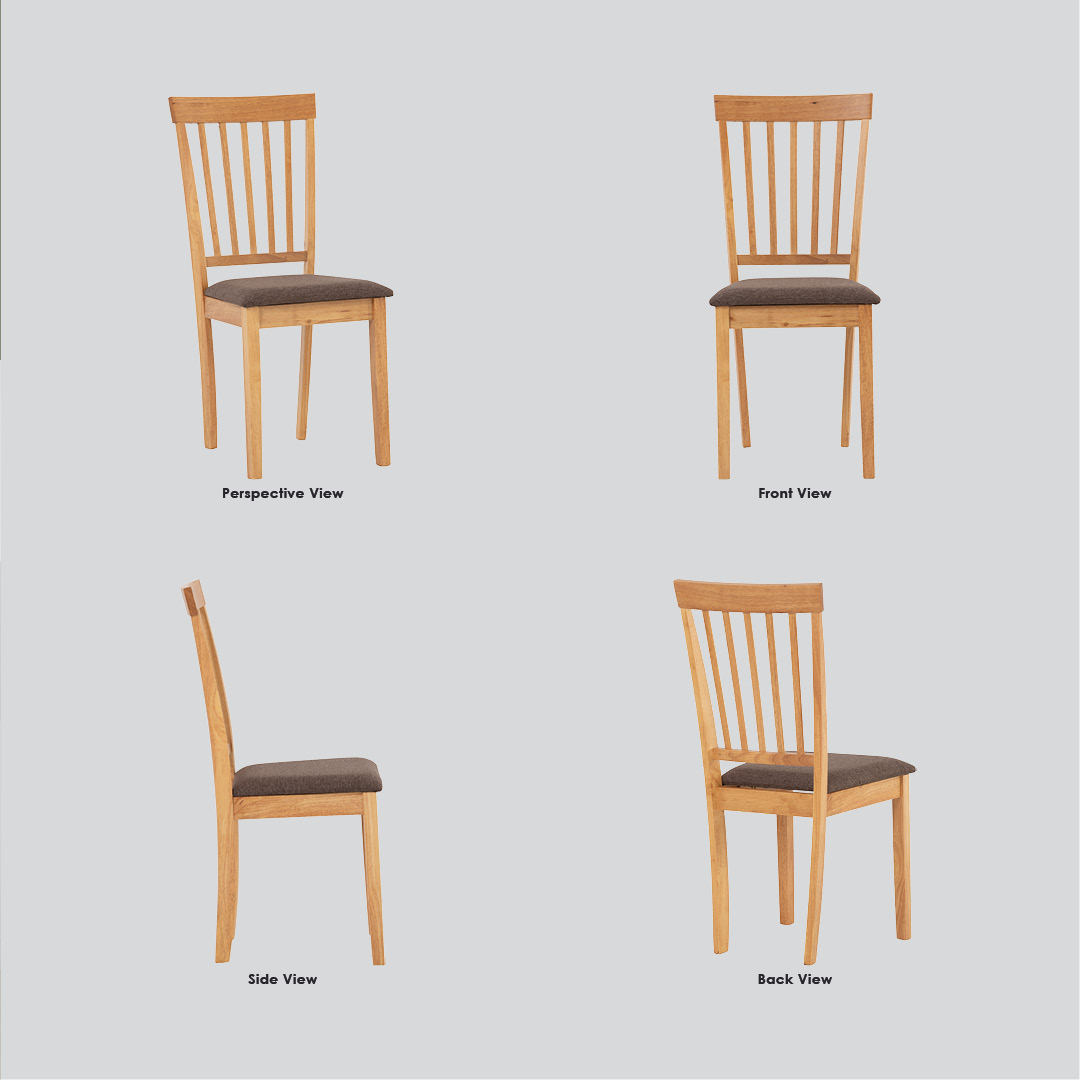 Perspective View

Front View

Side View

Back View