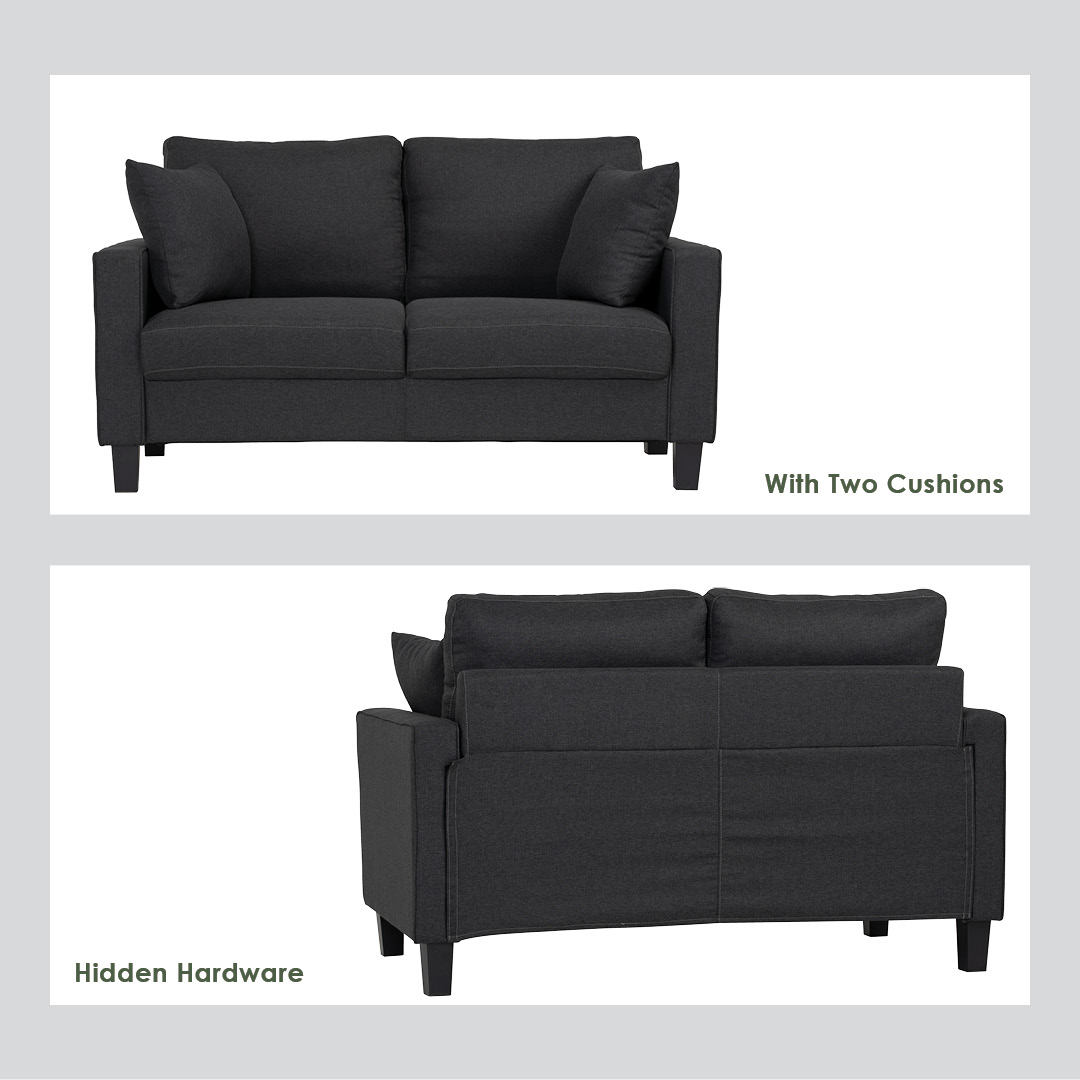 With Two Cushions

Hidden Hardware