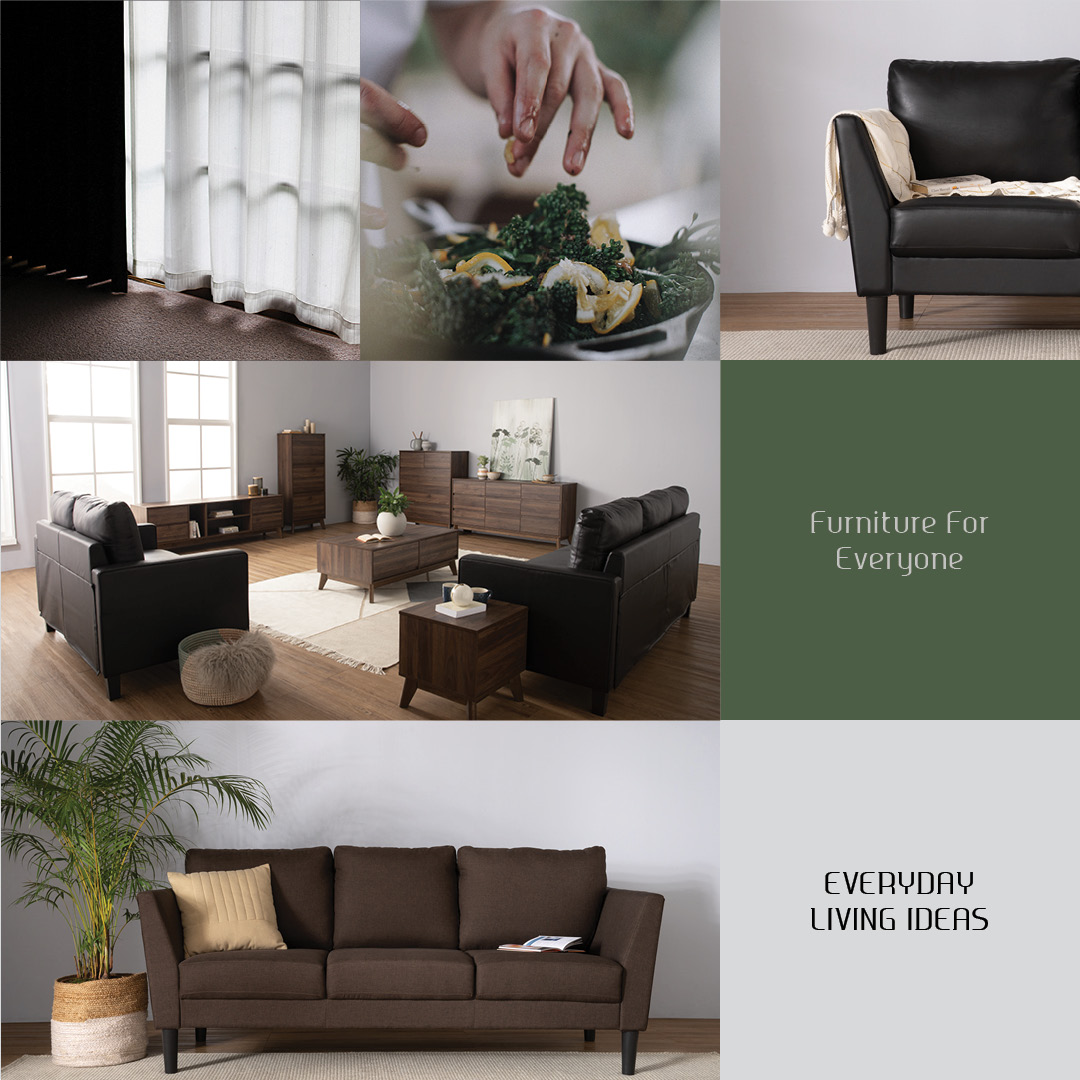 Furniture For Everyone

EVERYDAY LIVING IDEAS