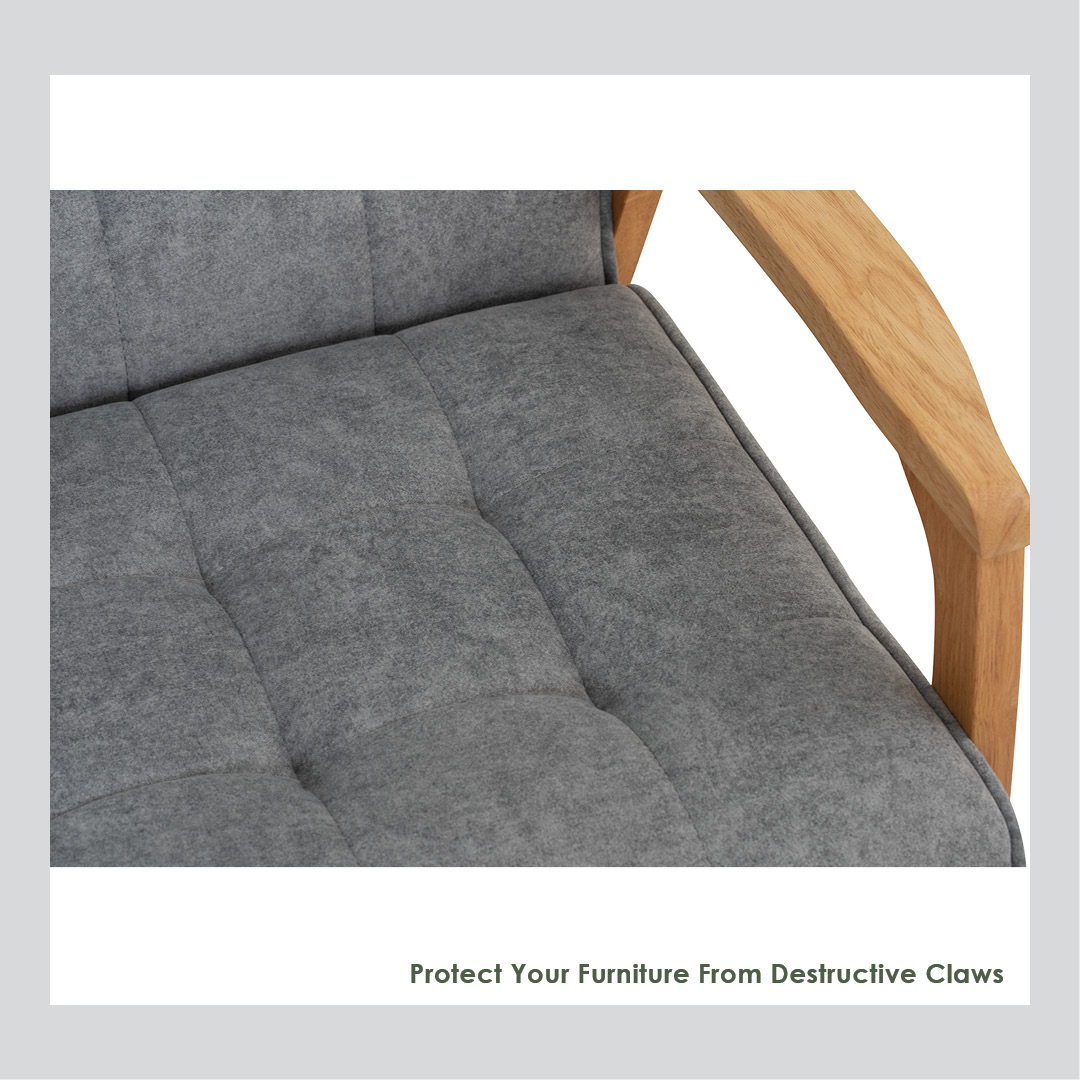 Protect Your Furniture From Destructive Claws