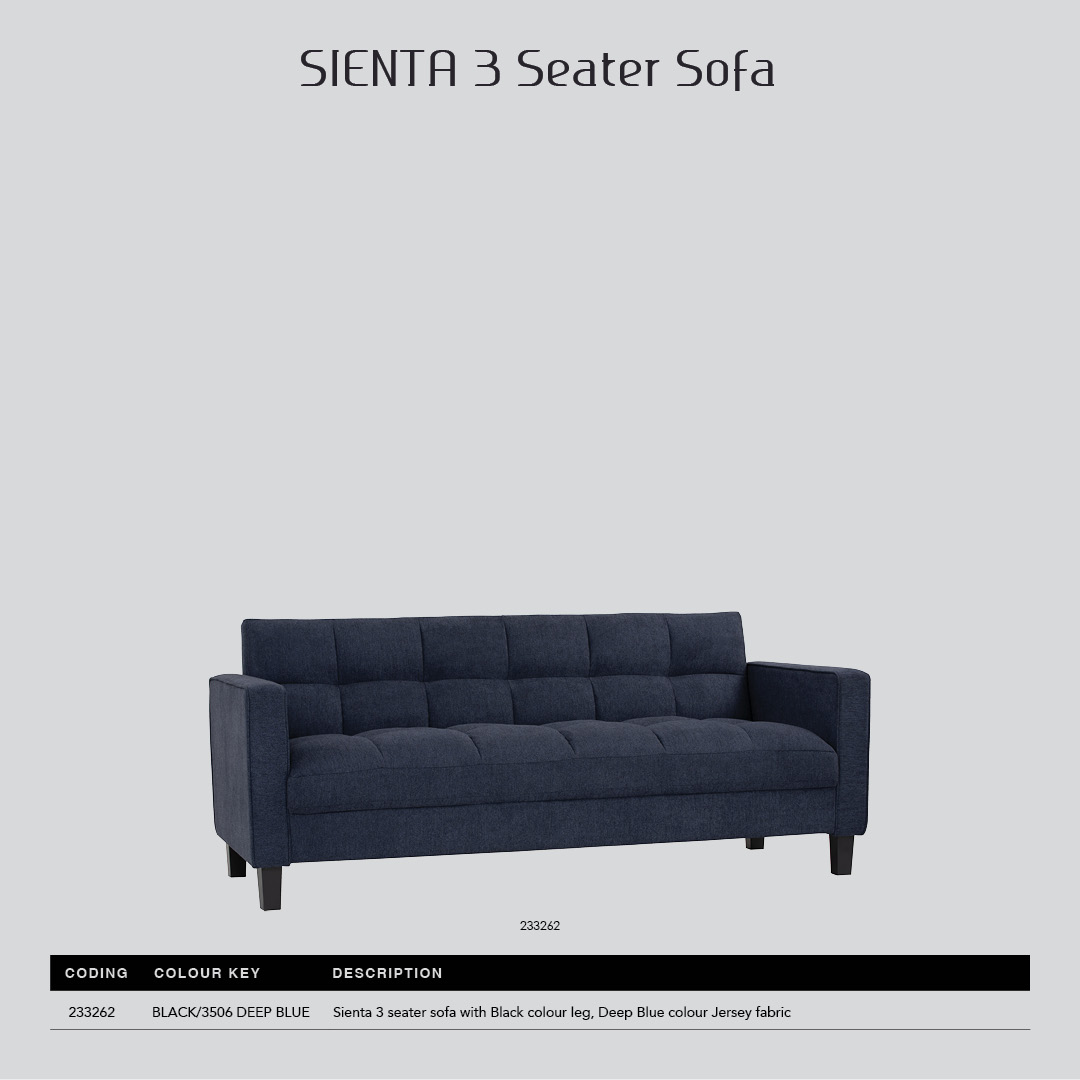 SIENTA 3 Seater Sofa

233262

| CODING | COLOUR KEY | DESCRIPTION |
|---|---|---|
| 233262 | BLACK/3506 DEEP BLUE | Sienta 3 seater sofa with Black colour leg, Deep Blue colour Jersey fabric |