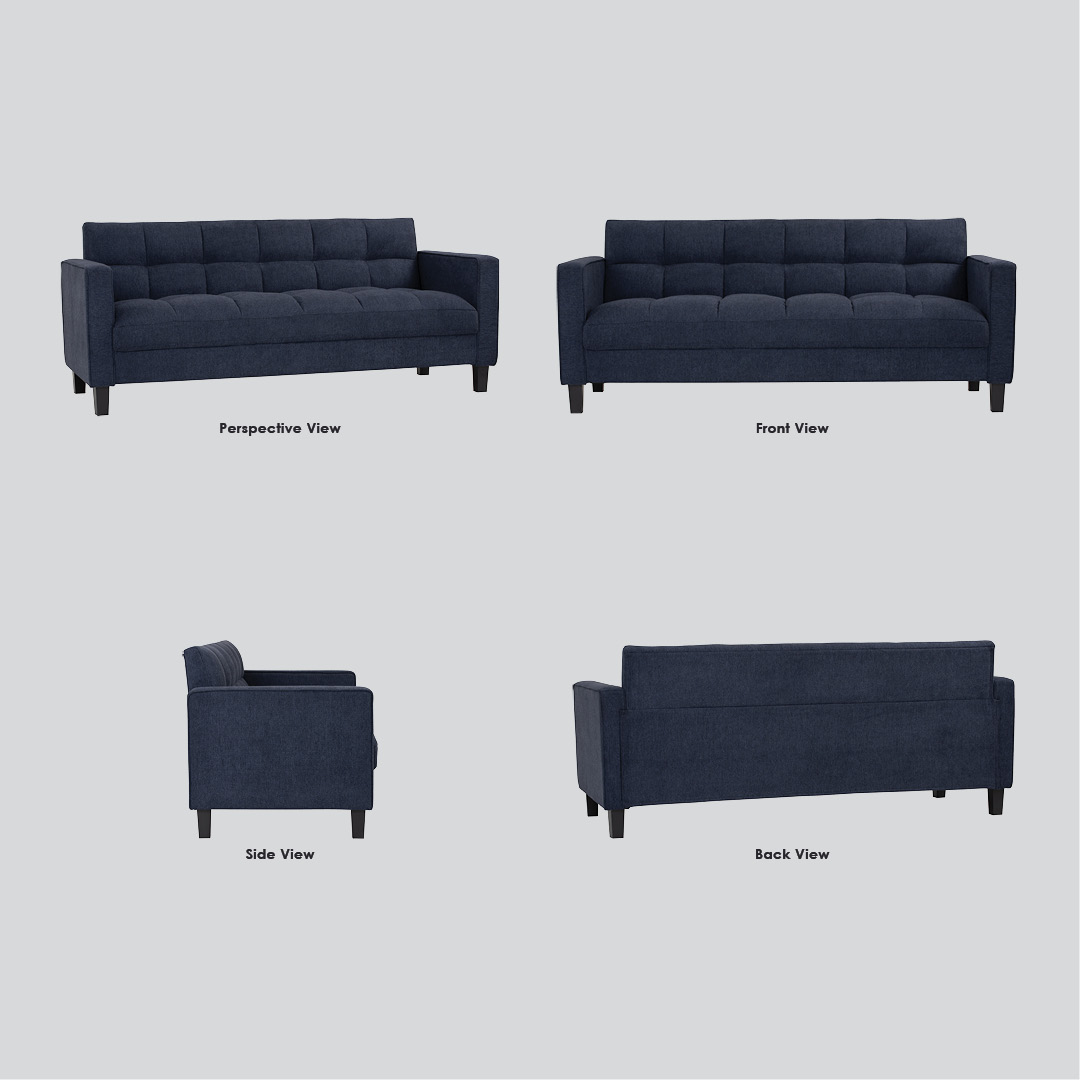 Perspective View

Front View

Side View

Back View