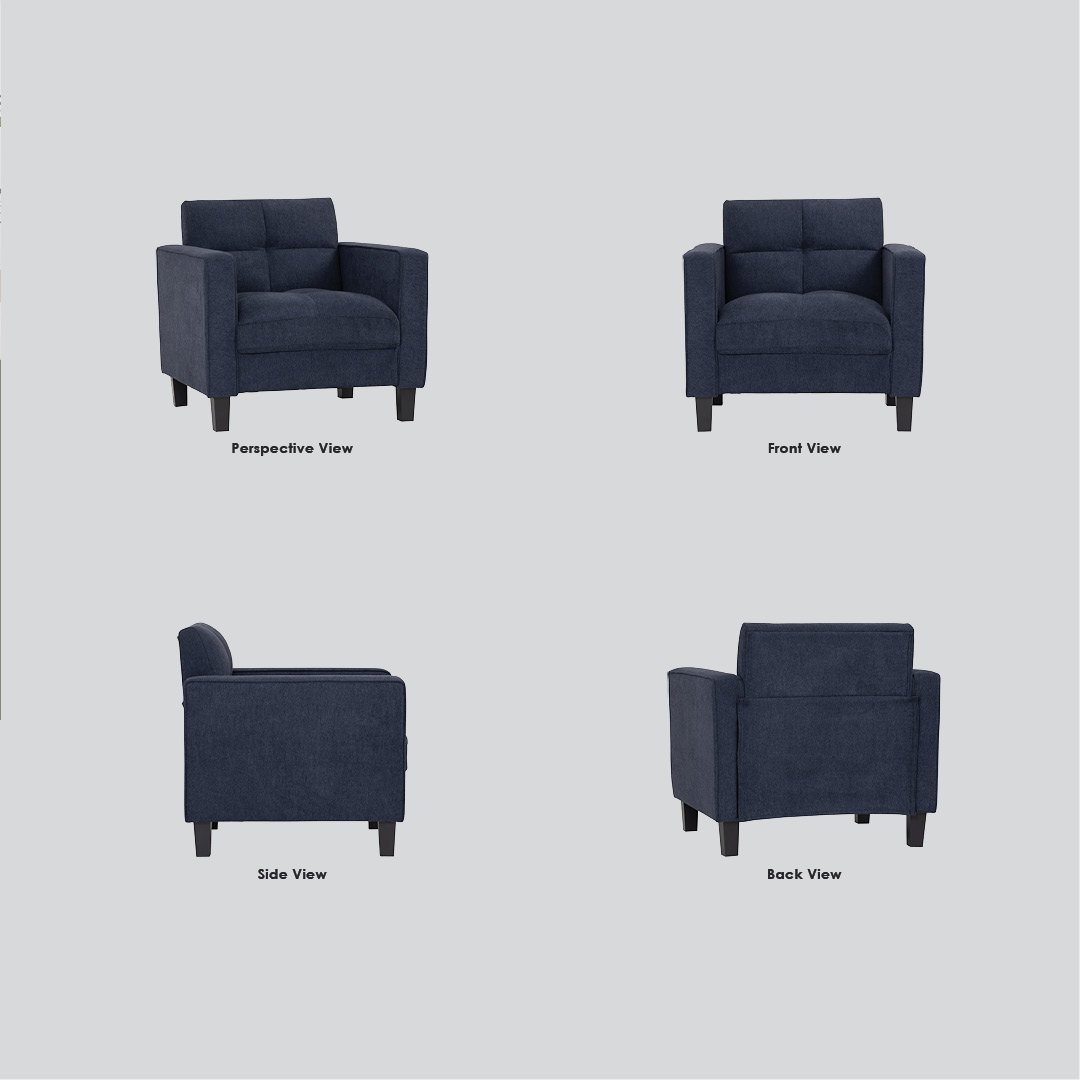 Perspective View

Front View

Side View

Back View