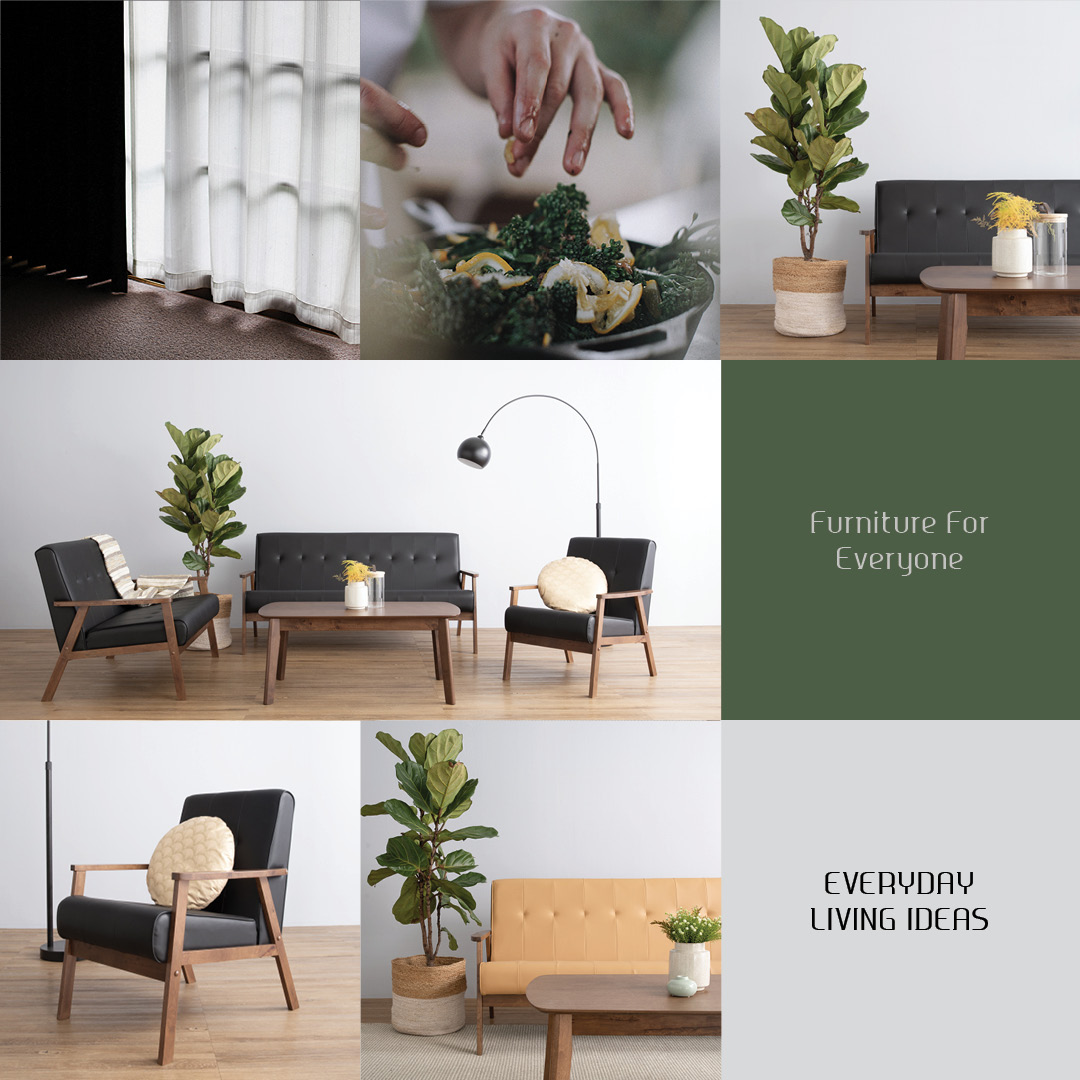 Furniture For Everyone

EVERYDAY LIVING IDEAS