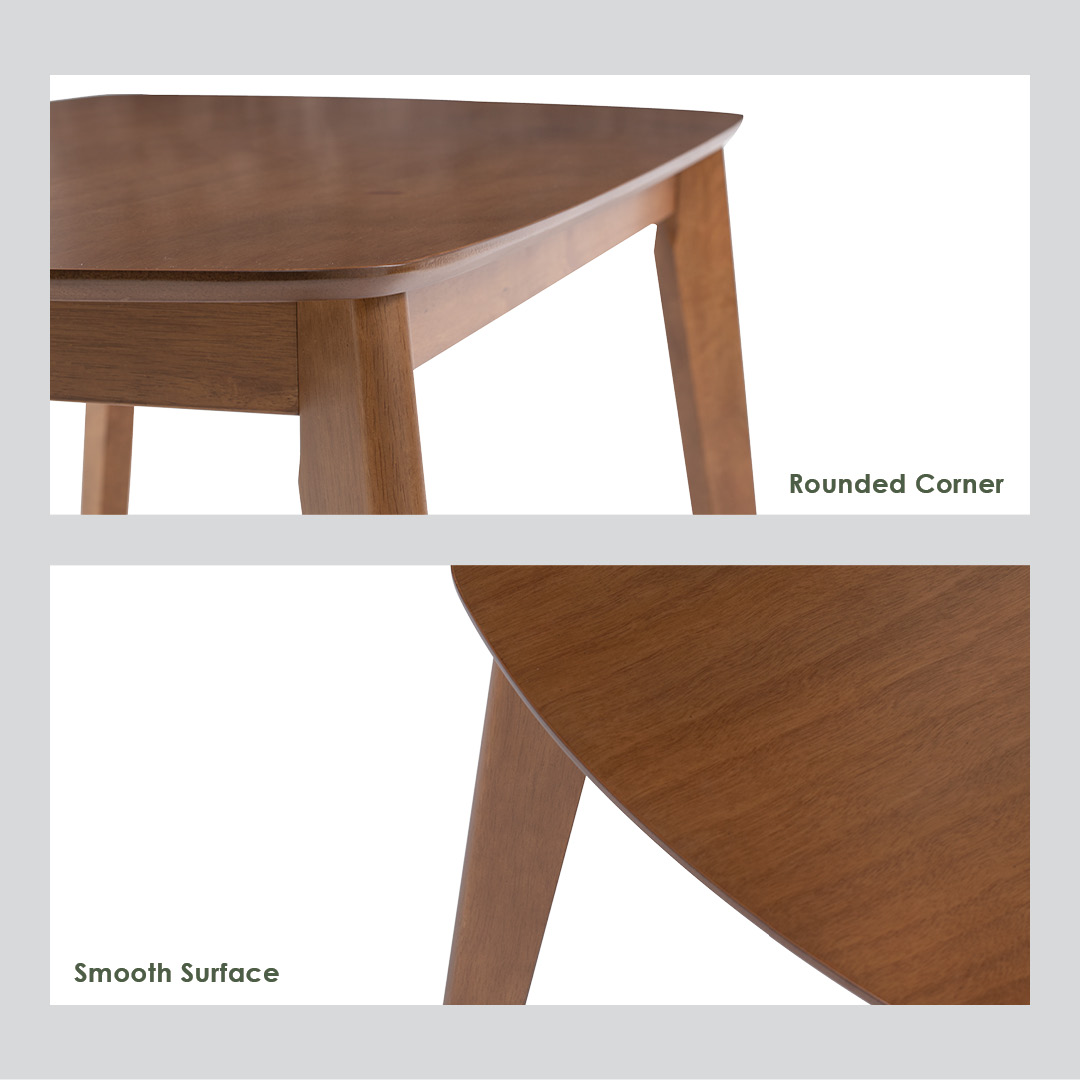 Rounded Corner

Smooth Surface