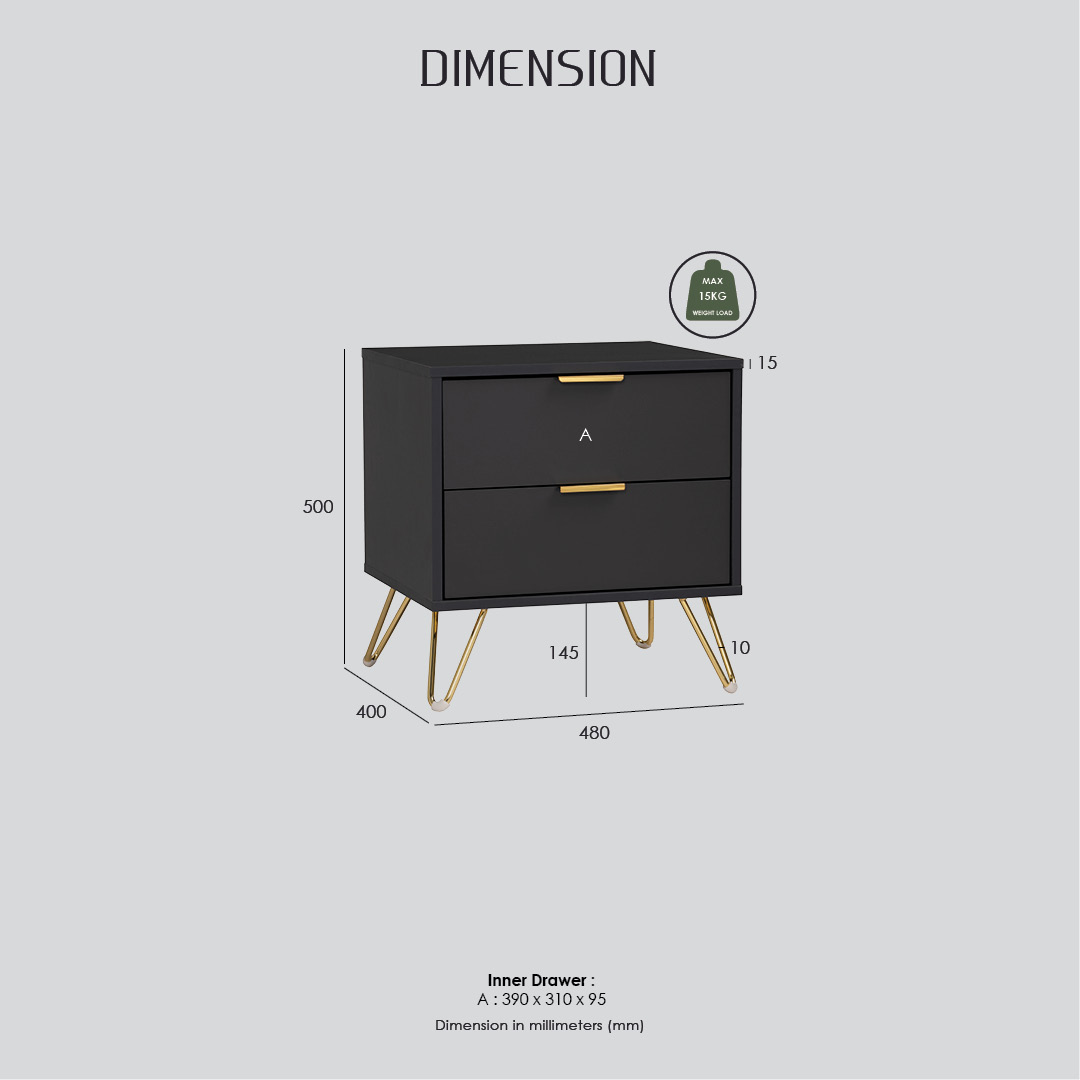 DIMENSION

MAX
15KG
WEIGHT LOAD

15

A

500

145

10

400

480

Inner Drawer :
A : 390 x 310 x 95

Dimension in millimeters (mm)