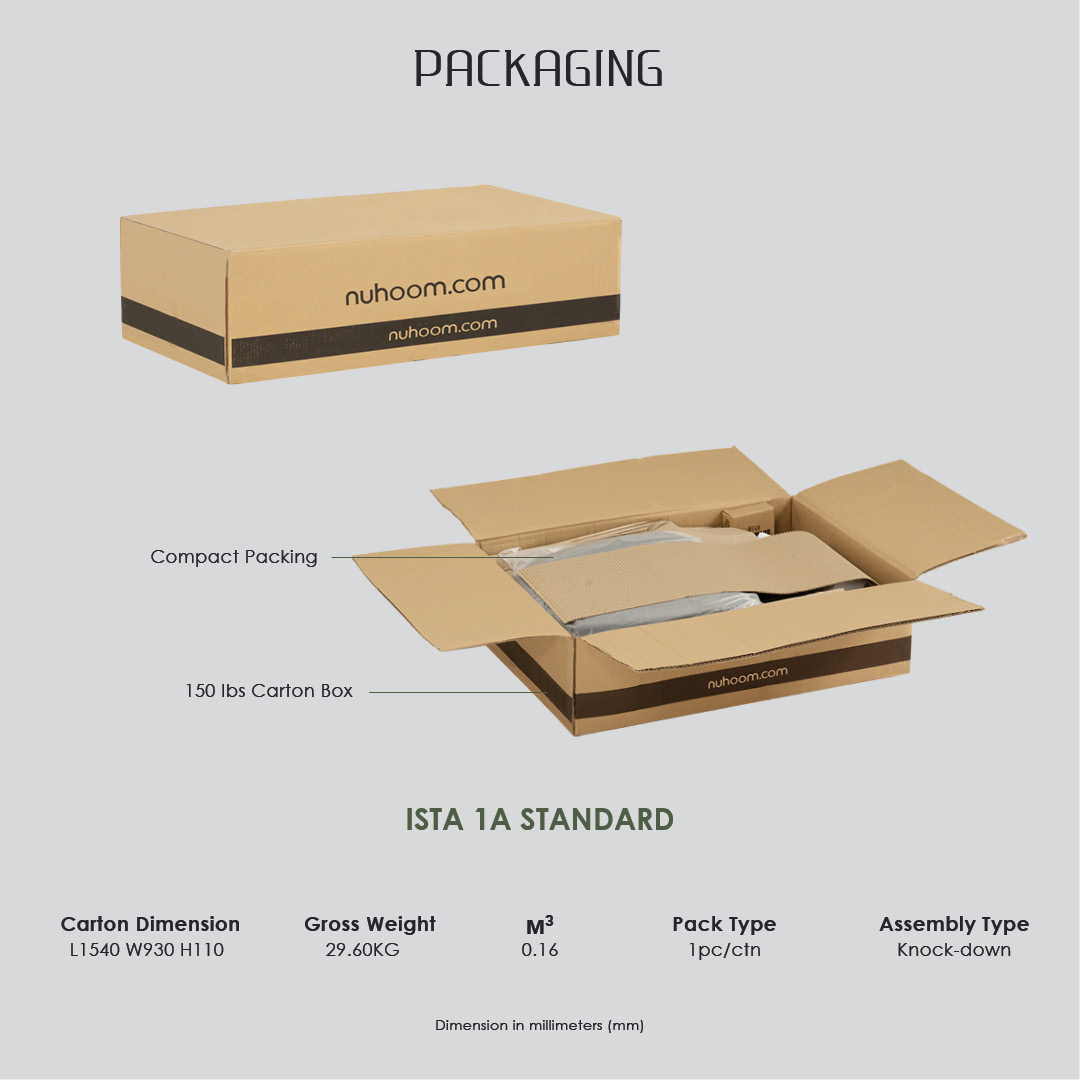 PACKAGING

nuhoom.com

nuhoom.com

Compact Packing

150 lbs Carton Box

nuhoom.com

ISTA 1A STANDARD

| Carton Dimension | Gross Weight | $M^3$ | Pack Type | Assembly Type |
|---|---|---|---|---|
| L1540 W930 H110 | 29.60KG | 0.16 | 1pc/ctn | Knock-down |

Dimension in millimeters (mm)