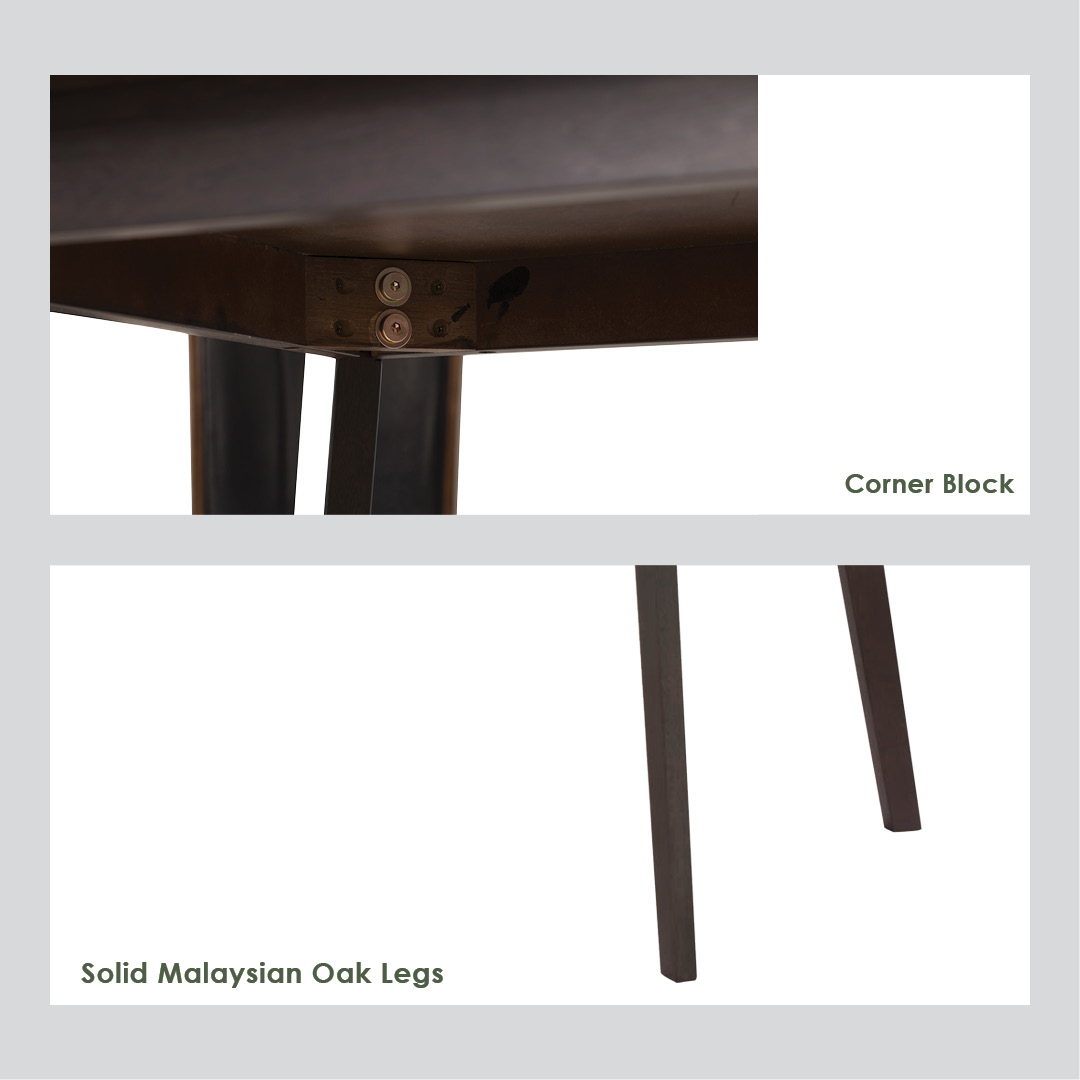 Corner Block

Solid Malaysian Oak Legs