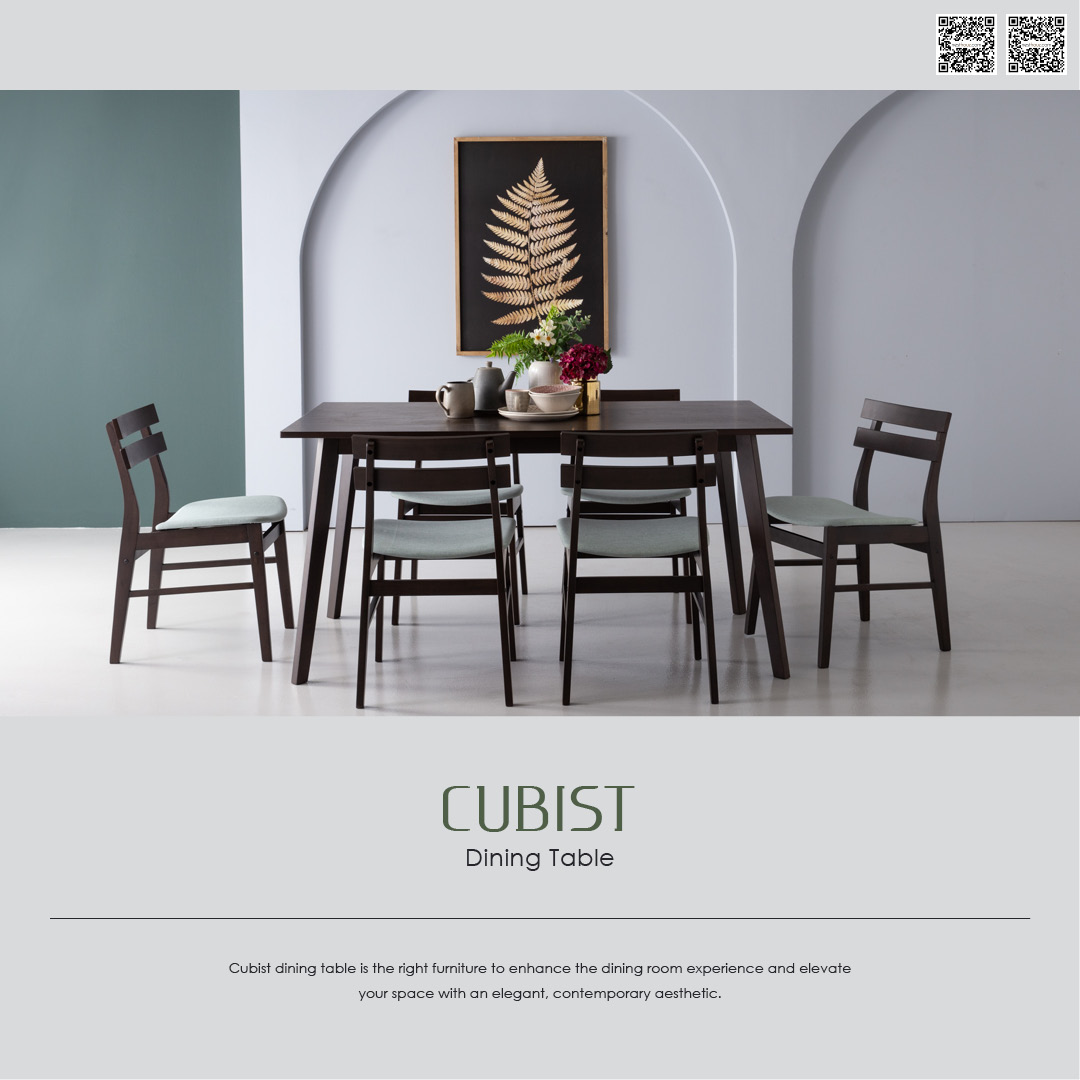 CUBIST
Dining Table

Cubist dining table is the right furniture to enhance the dining room experience and elevate your space with an elegant, contemporary aesthetic.