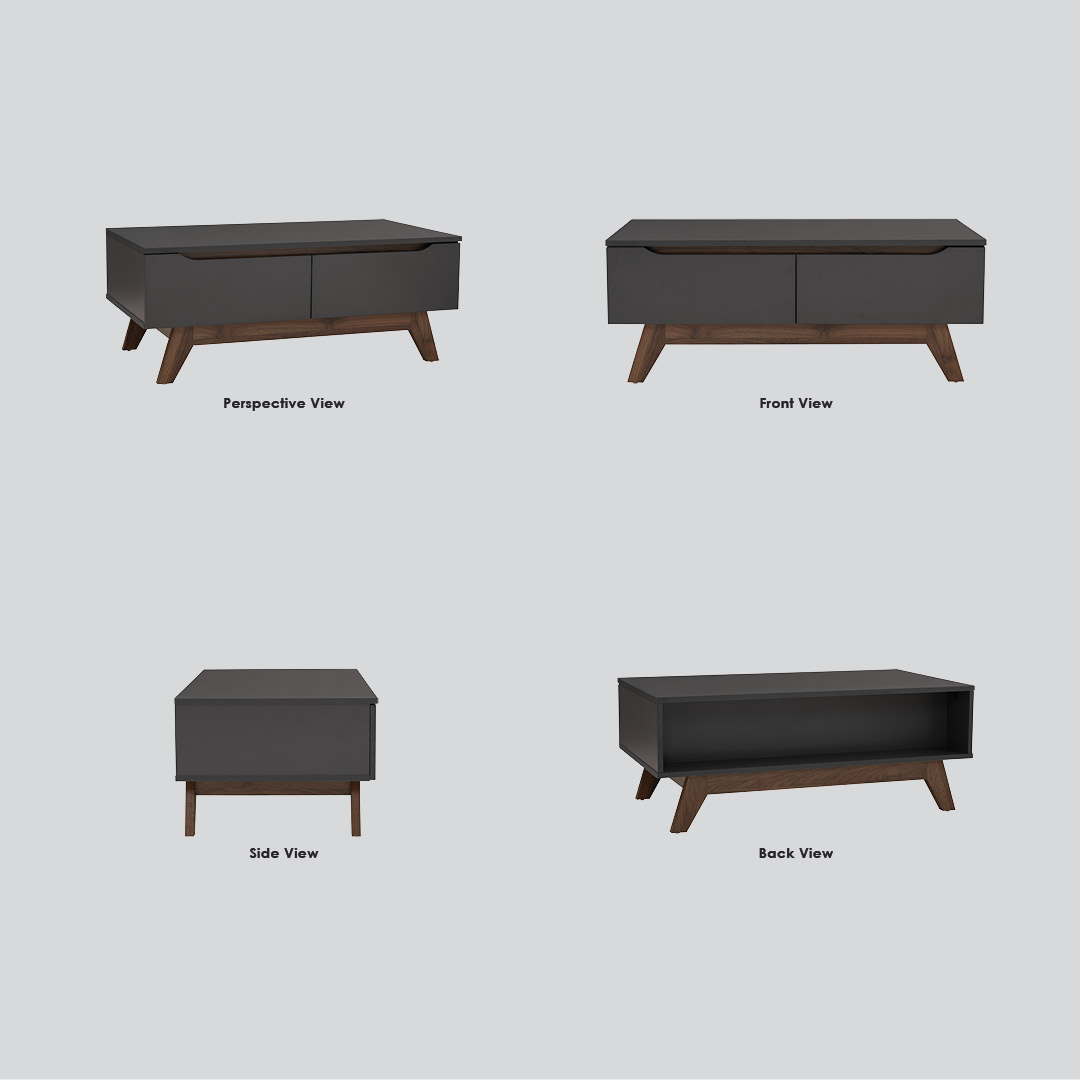 Perspective View

Front View

Side View

Back View