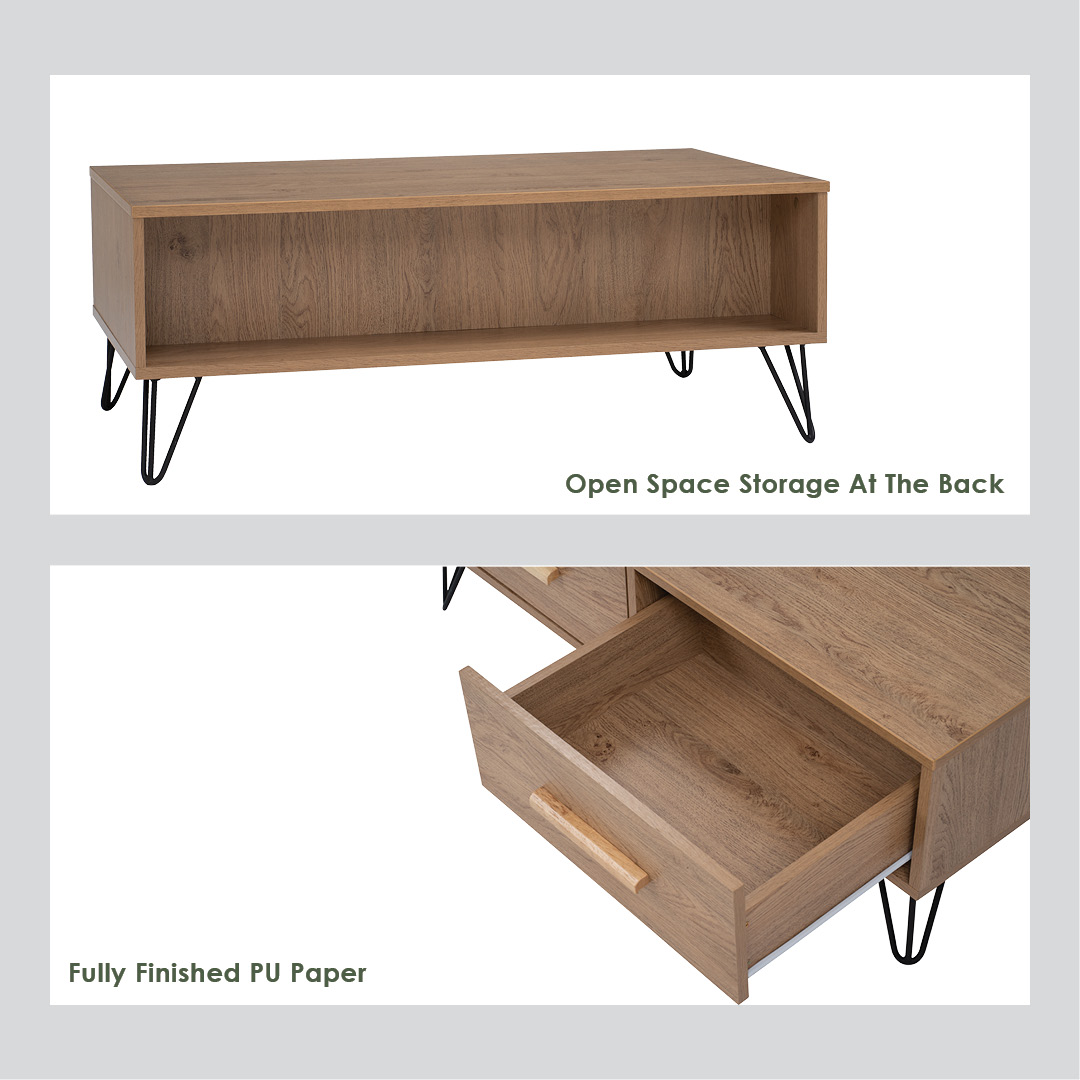 Open Space Storage At The Back

Fully Finished PU Paper