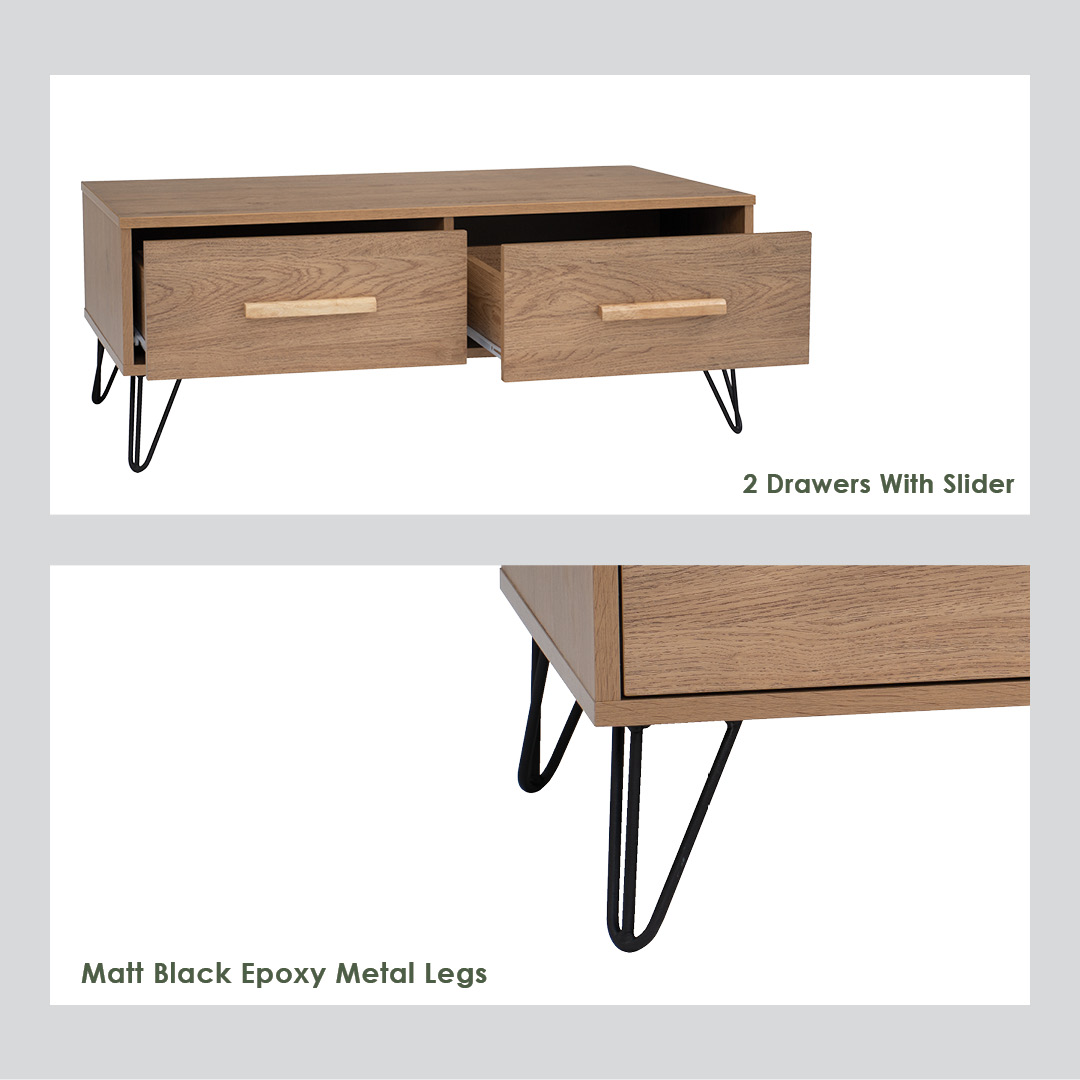 2 Drawers With Slider

Matt Black Epoxy Metal Legs