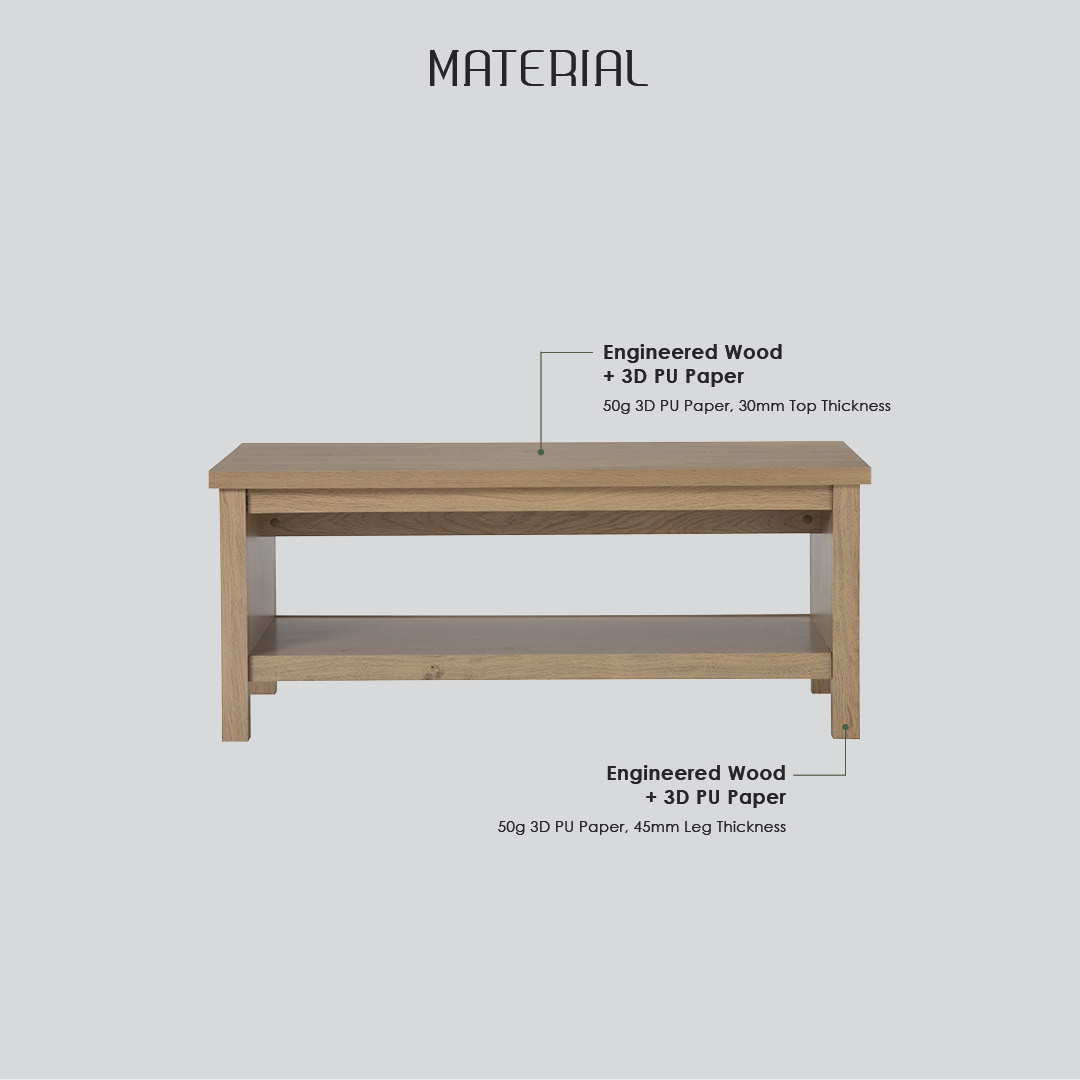 MATERIAL

Engineered Wood
+ 3D PU Paper
50g 3D PU Paper, 30mm Top Thickness

Engineered Wood
+ 3D PU Paper
50g 3D PU Paper, 45mm Leg Thickness