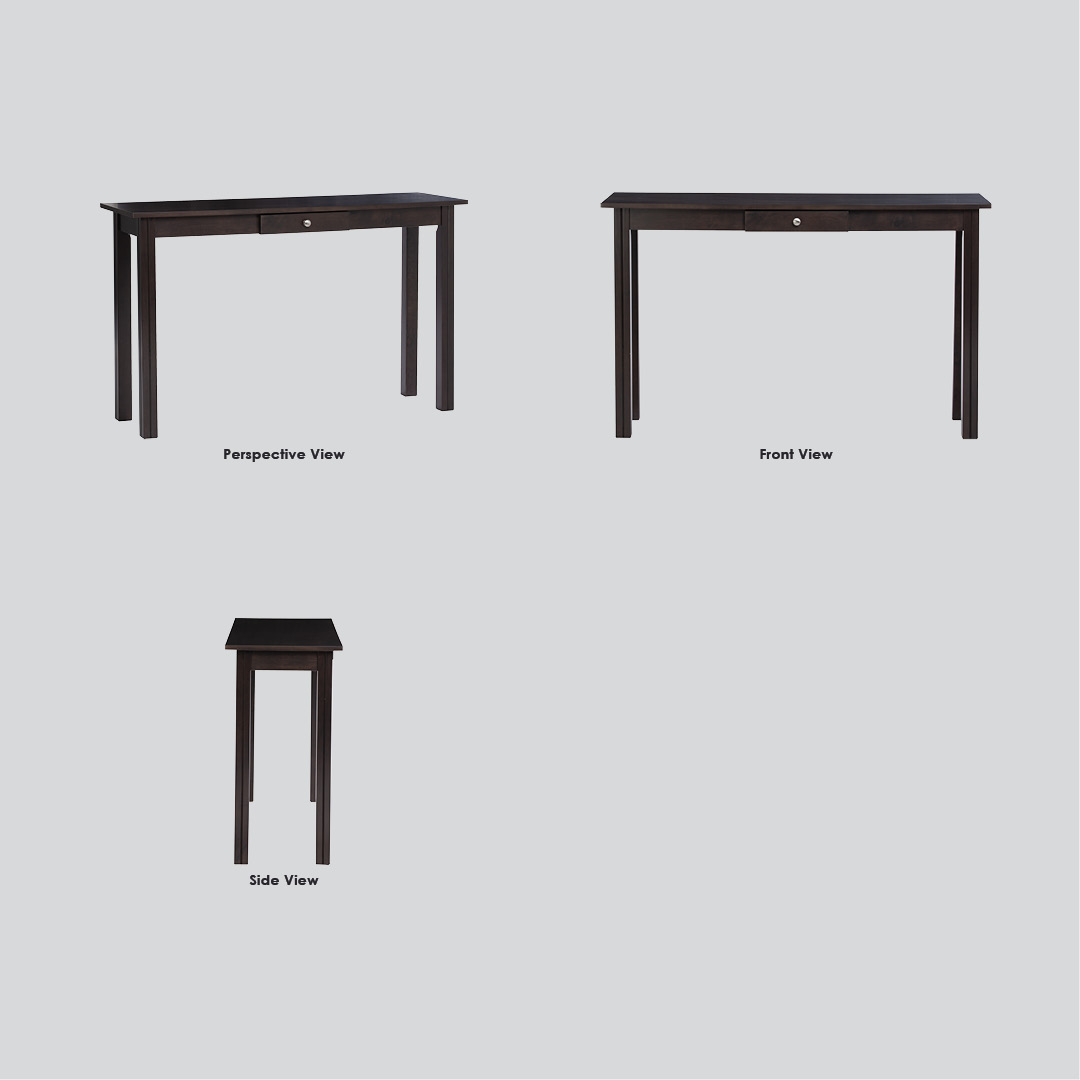 Perspective View

Front View

Side View