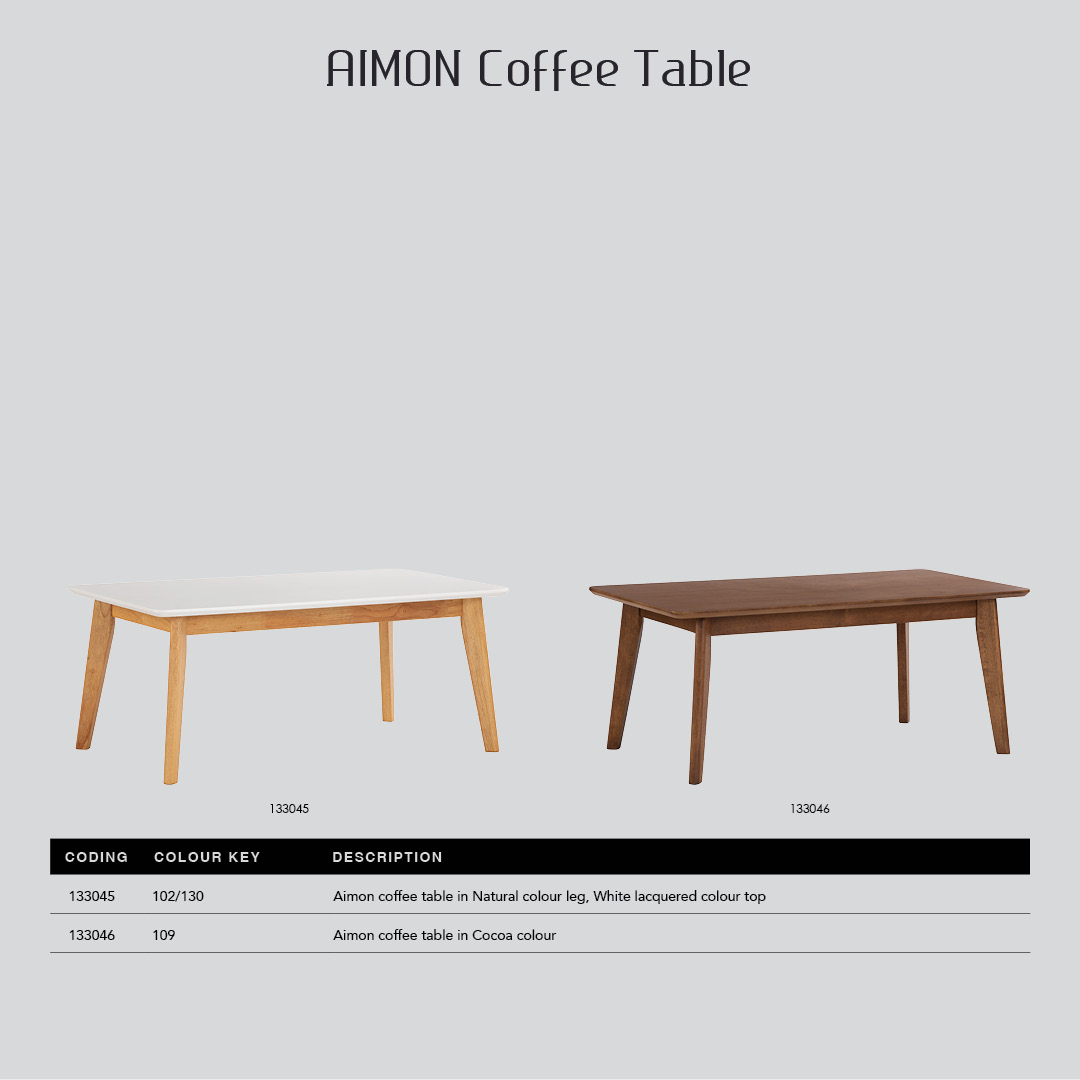 AIMON Coffee Table

133045

133046

| CODING | COLOUR KEY | DESCRIPTION |
|---|---|---|
| 133045 | 102/130 | Aimon coffee table in Natural colour leg, White lacquered colour top |
| 133046 | 109 | Aimon coffee table in Cocoa colour |