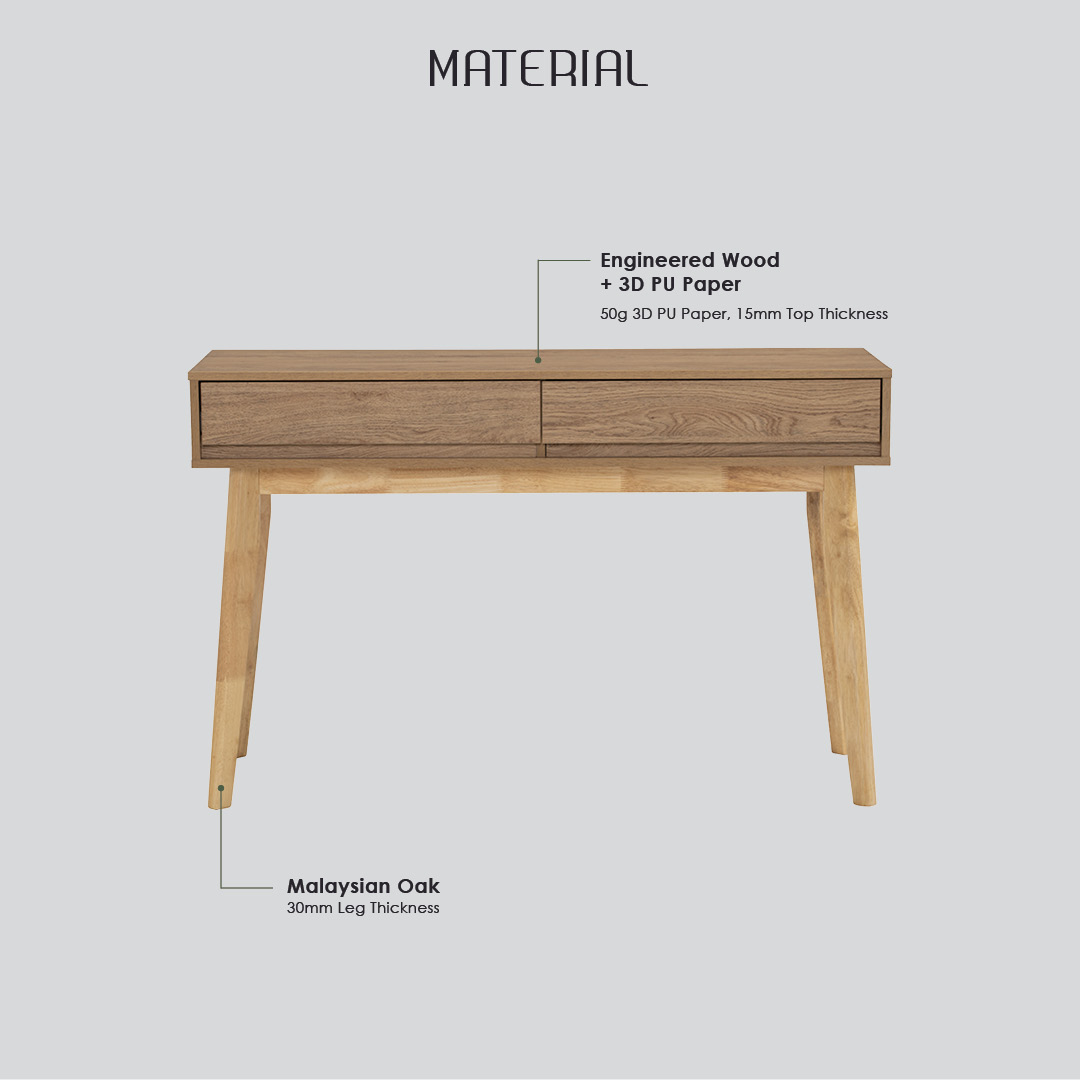 MATERIAL

Engineered Wood
+ 3D PU Paper
50g 3D PU Paper, 15mm Top Thickness

Malaysian Oak
30mm Leg Thickness